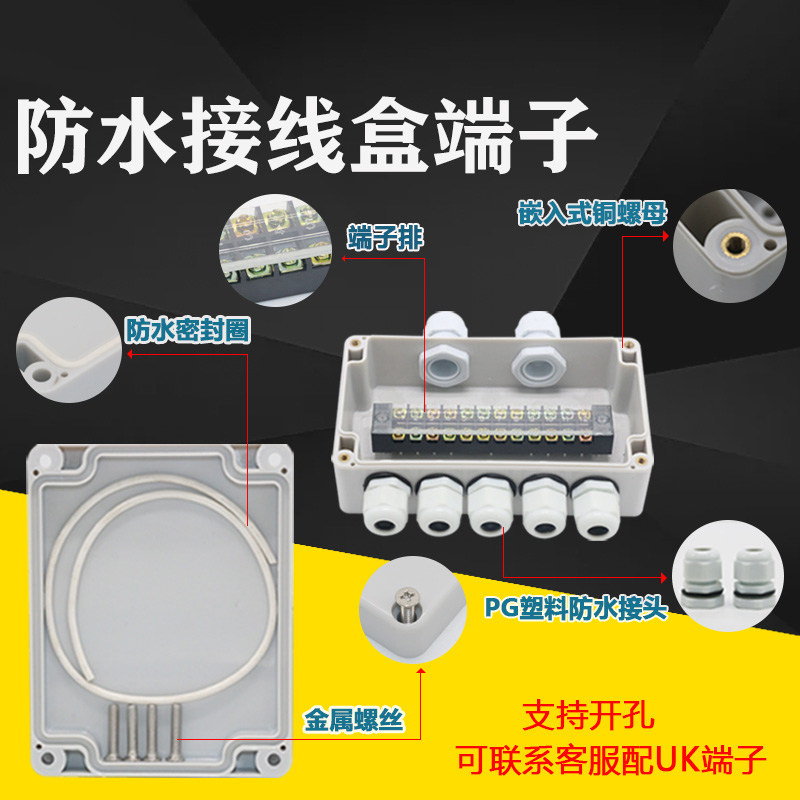 防水接线盒端子

端子排

嵌入式铜螺母

防水密封圈

PG塑料防水接头

金属螺丝

支持开孔
可联系客服配UK端子