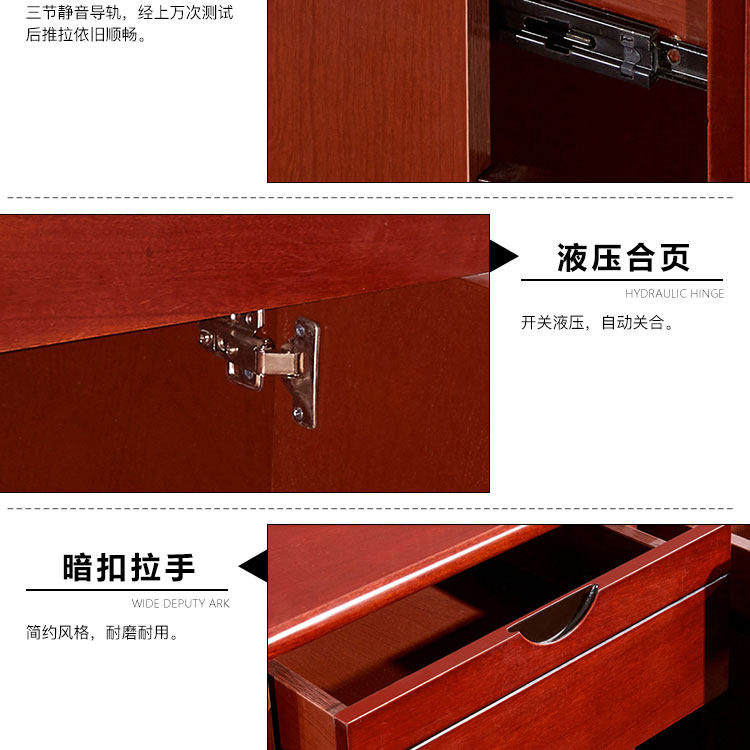 三节静音导轨，经上万次测试后推拉依旧顺畅。

液压合页

HYDRAULIC HINGE

开关液压，自动关合。

暗扣拉手

WIDE DEPUTY ARK

简约风格，耐磨耐用。