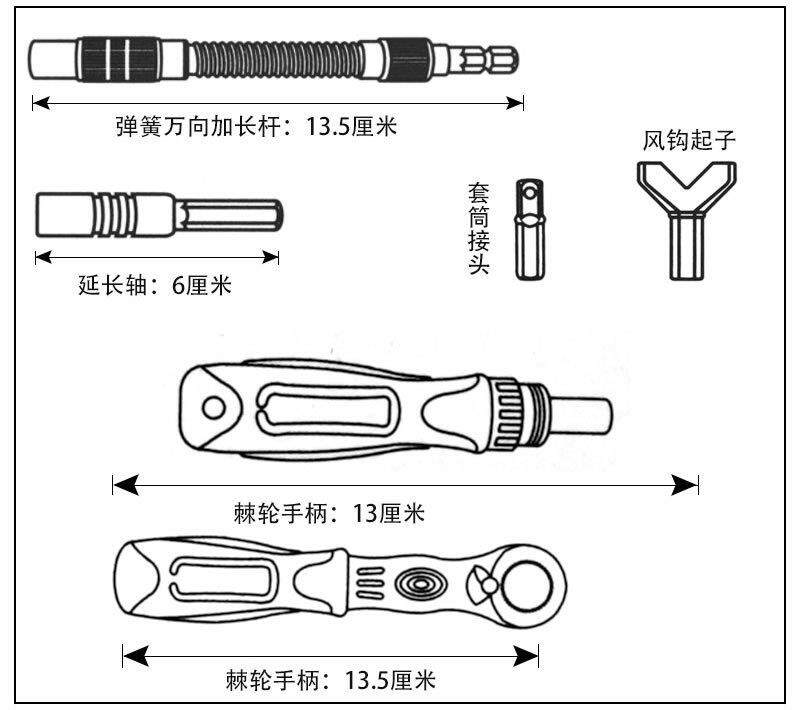 弹簧万向加长杆：13.5厘米

风钩起子

套筒接头

延长轴：6厘米

棘轮手柄：13厘米

棘轮手柄：13.5厘米