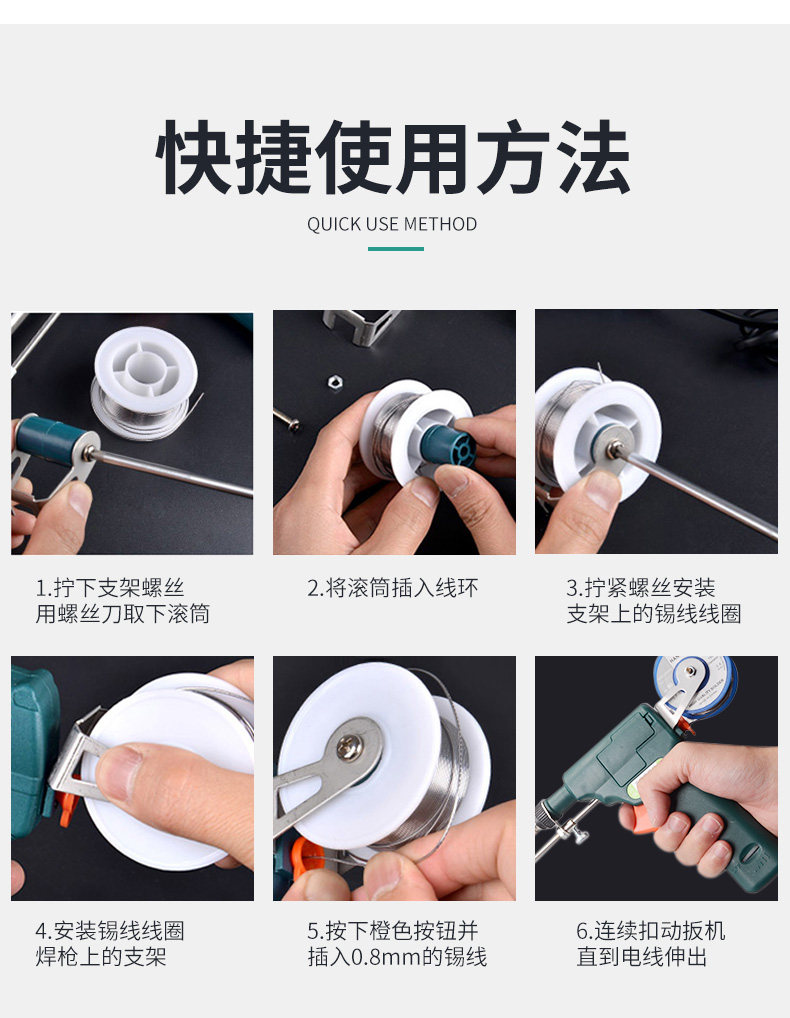 快捷使用方法

QUICK USE METHOD

1.拧下支架螺丝
用螺丝刀取下滚筒

2.将滚筒插入线环

3.拧紧螺丝安装
支架上的锡线线圈

4.安装锡线线圈
焊枪上的支架

5.按下橙色按钮并
插入0.8mm的锡线

6.连续扣动扳机
直到电线伸出