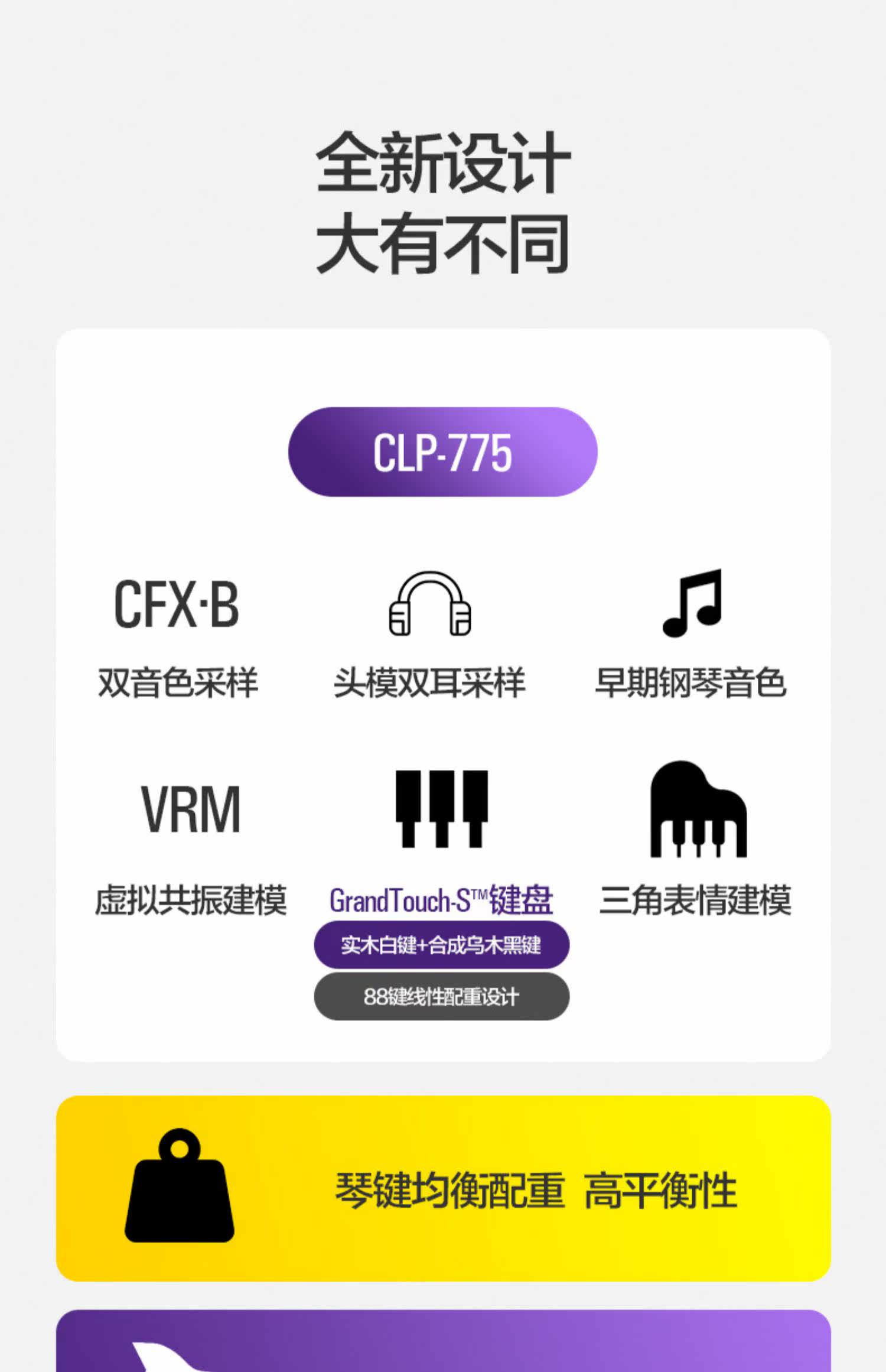 全新设计
大有不同

CLP-775

CFX·B
双音色采样

头模双耳采样

早期钢琴音色

VRM
虚拟共振建模

GrandTouch-S™键盘
实木白键+合成乌木黑键
88键线性配重设计

三角表情建模

琴键均衡配重 高平衡性