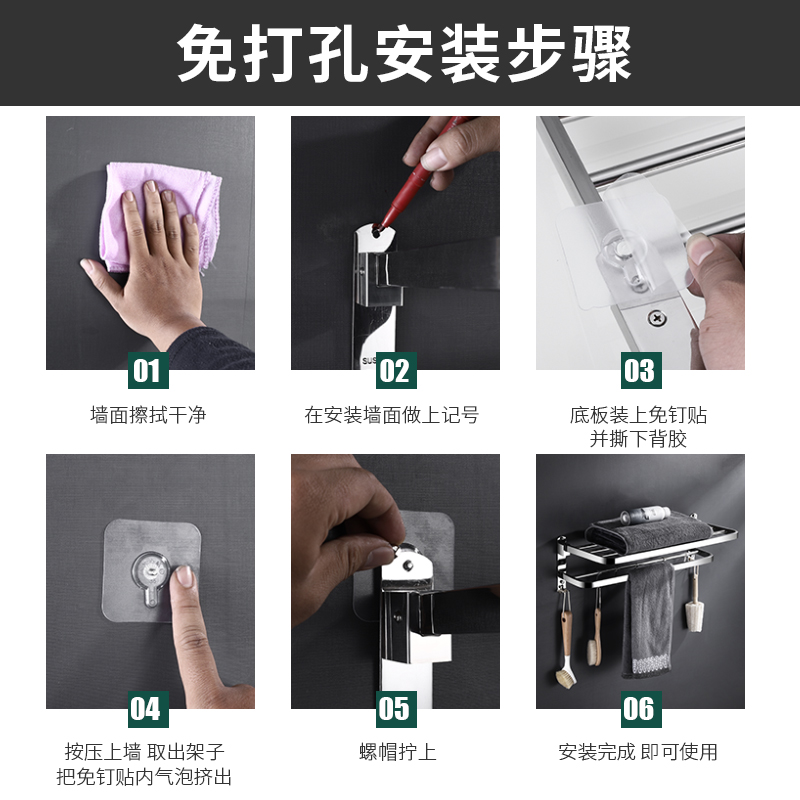 免打孔安装步骤

01
墙面擦拭干净

SUS
02
在安装墙面做上记号

03
底板装上免钉贴
并撕下背胶

04
按压上墙 取出架子
把免钉贴内气泡挤出

05
螺帽拧上

06
安装完成 即可使用