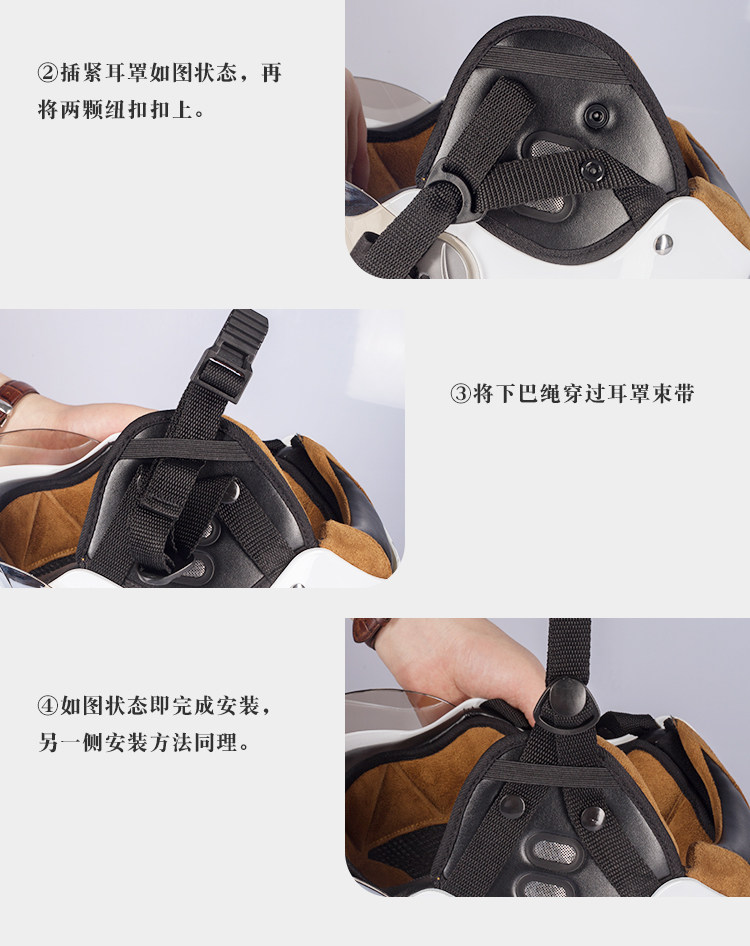 ②插紧耳罩如图状态，再将两颗纽扣扣上。

③将下巴绳穿过耳罩束带

④如图状态即完成安装，另一侧安装方法同理。