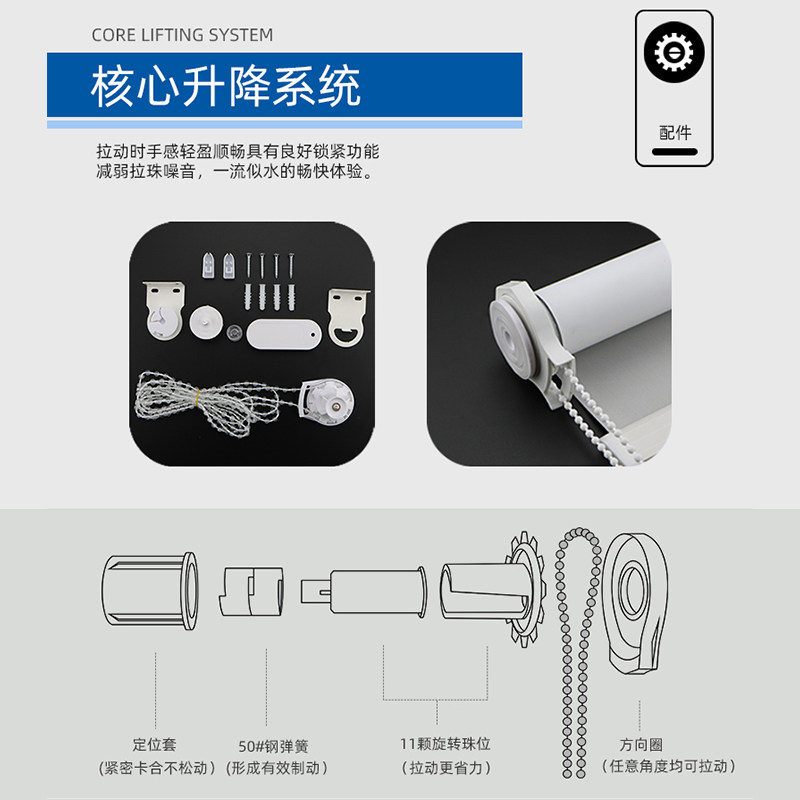 CORE LIFTING SYSTEM

核心升降系统

配件

拉动时手感轻盈顺畅具有良好锁紧功能
减弱拉珠噪音，一流似水的畅快体验。

定位套
（紧密卡合不松动）

50#钢弹簧
（形成有效制动）

11颗旋转珠位
（拉动更省力）

方向圈
（任意角度均可拉动）