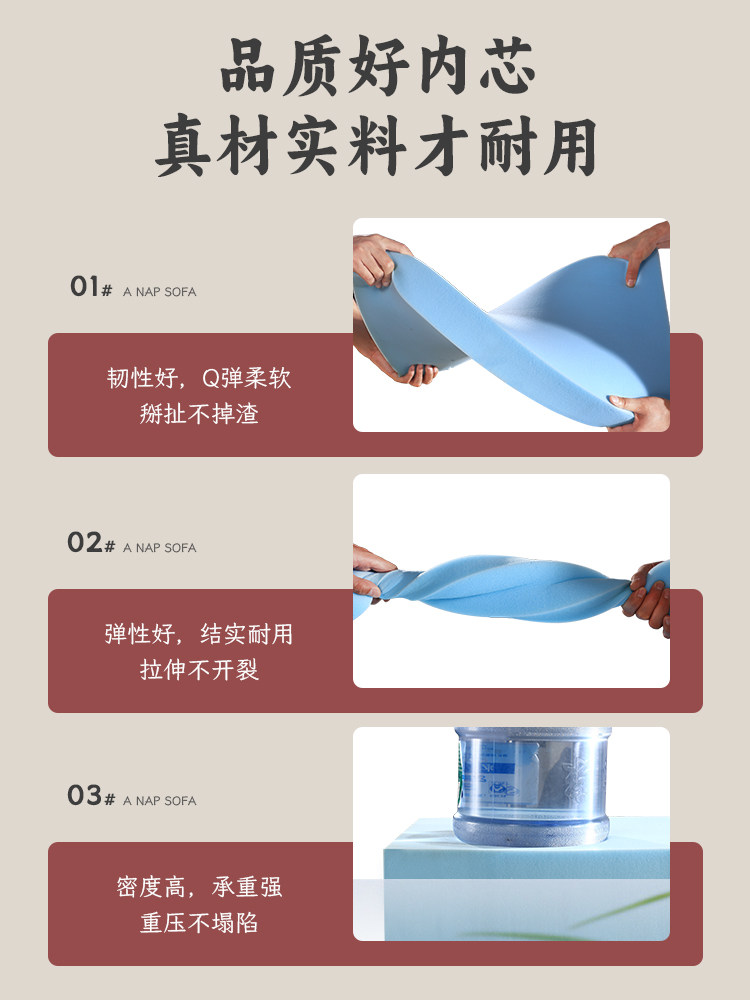 品质好内芯
真材实料才耐用

01# A NAP SOFA

韧性好，Q弹柔软
掰扯不掉渣

02# A NAP SOFA

弹性好，结实耐用
拉伸不开裂

03# A NAP SOFA

密度高，承重强
重压不塌陷