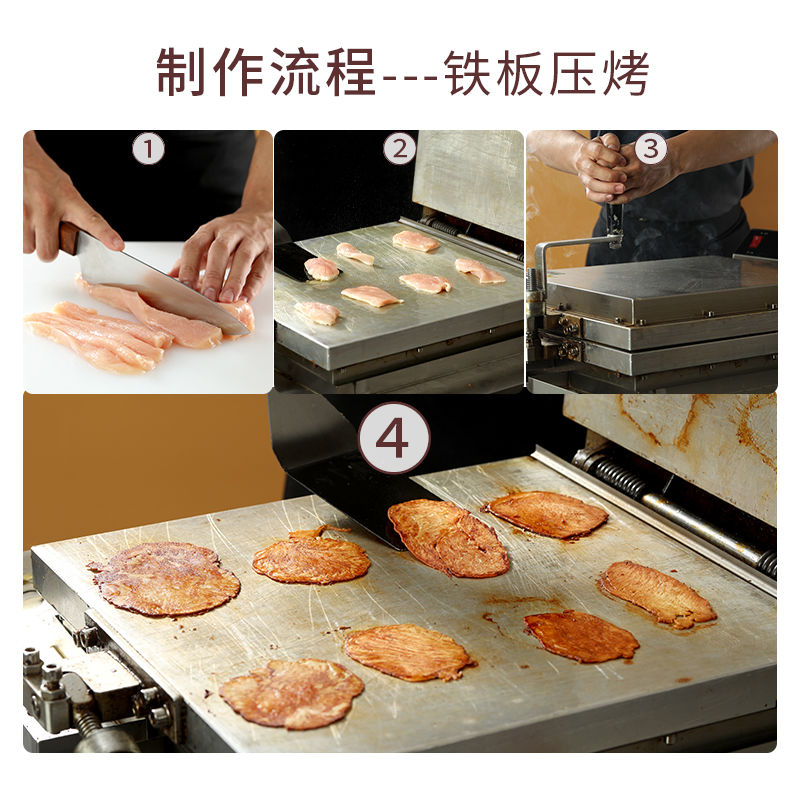 制作流程---铁板压烤

1

2

3

4