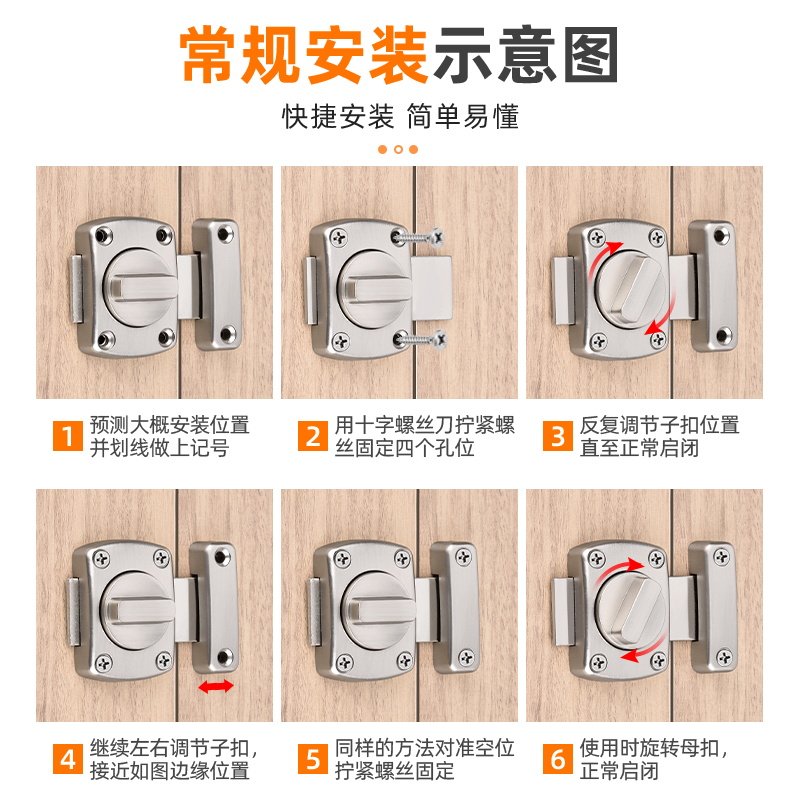 常规安装示意图

快捷安装 简单易懂

1 预测大概安装位置并划线做上记号

2 用十字螺丝刀拧紧螺丝固定四个孔位

3 反复调节子扣位置直至正常启闭

4 继续左右调节子扣，接近如图边缘位置

5 同样的方法对准空位拧紧螺丝固定

6 使用时旋转母扣，正常启闭