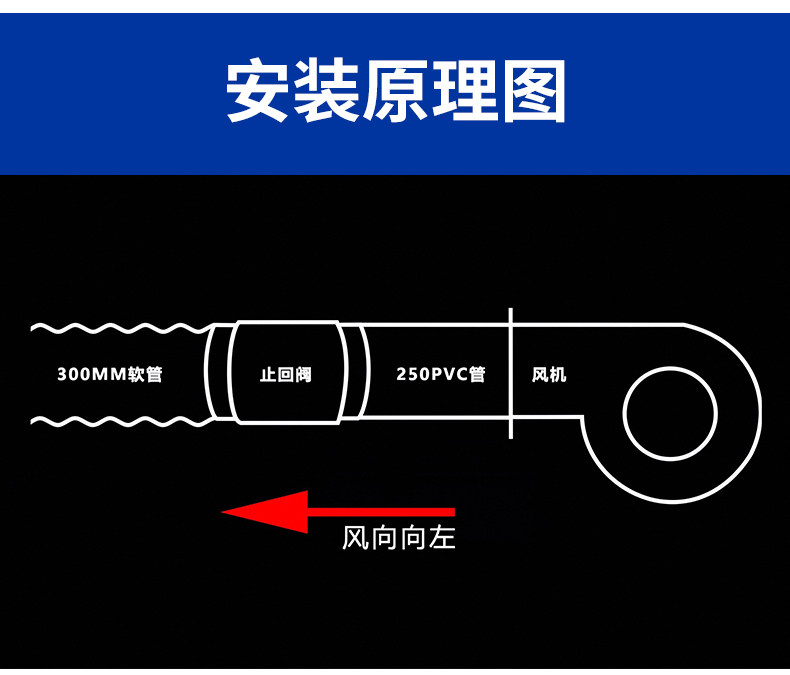 安装原理图

300MM软管

止回阀

250PVC管

风机

风向向左