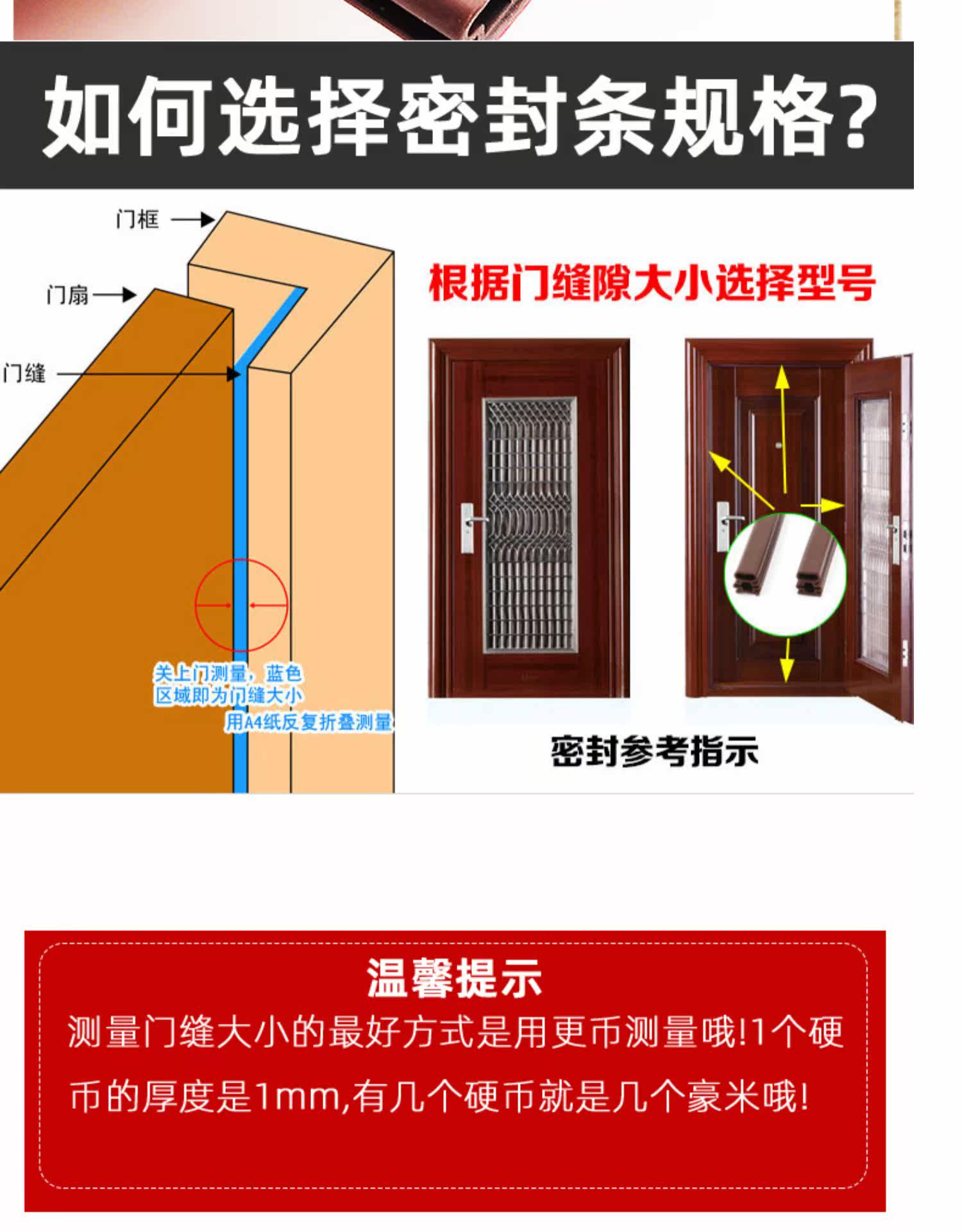 如何选择密封条规格?

门框

门扇

门缝

关上门测量，蓝色区域即为门缝大小

用A4纸反复折叠测量

根据门缝隙大小选择型号

密封参考指示

温馨提示

测量门缝大小的最好方式是用更币测量哦!1个硬币的厚度是1mm,有几个硬币就是几个豪米哦!