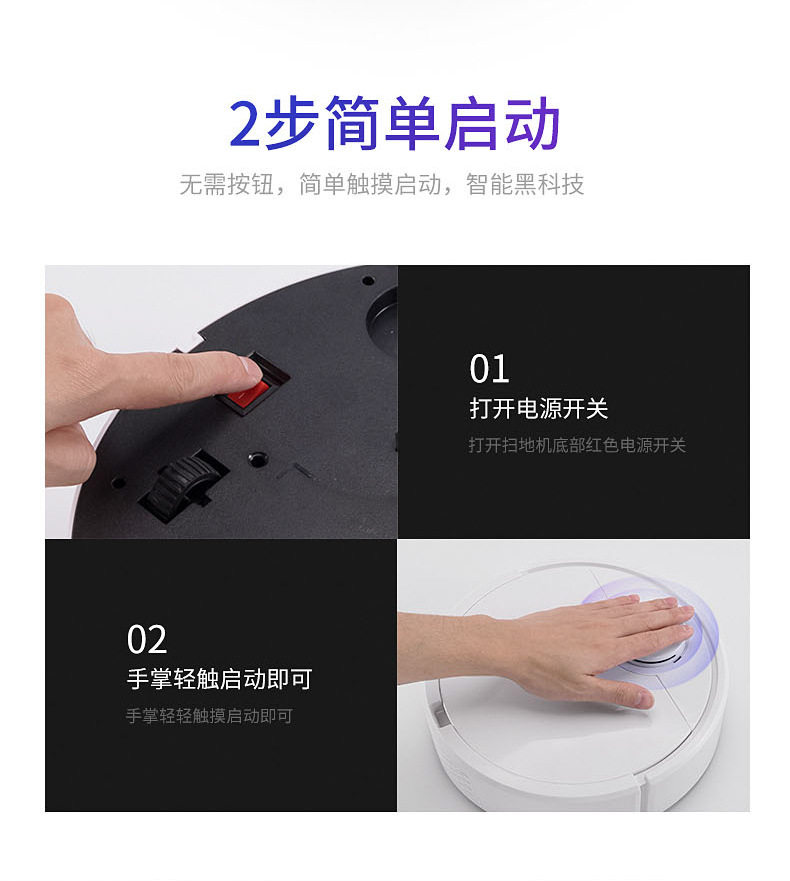 2步简单启动

无需按钮，简单触摸启动，智能黑科技

01

打开电源开关

打开扫地机底部红色电源开关

02

手掌轻触启动即可

手掌轻轻触摸启动即可