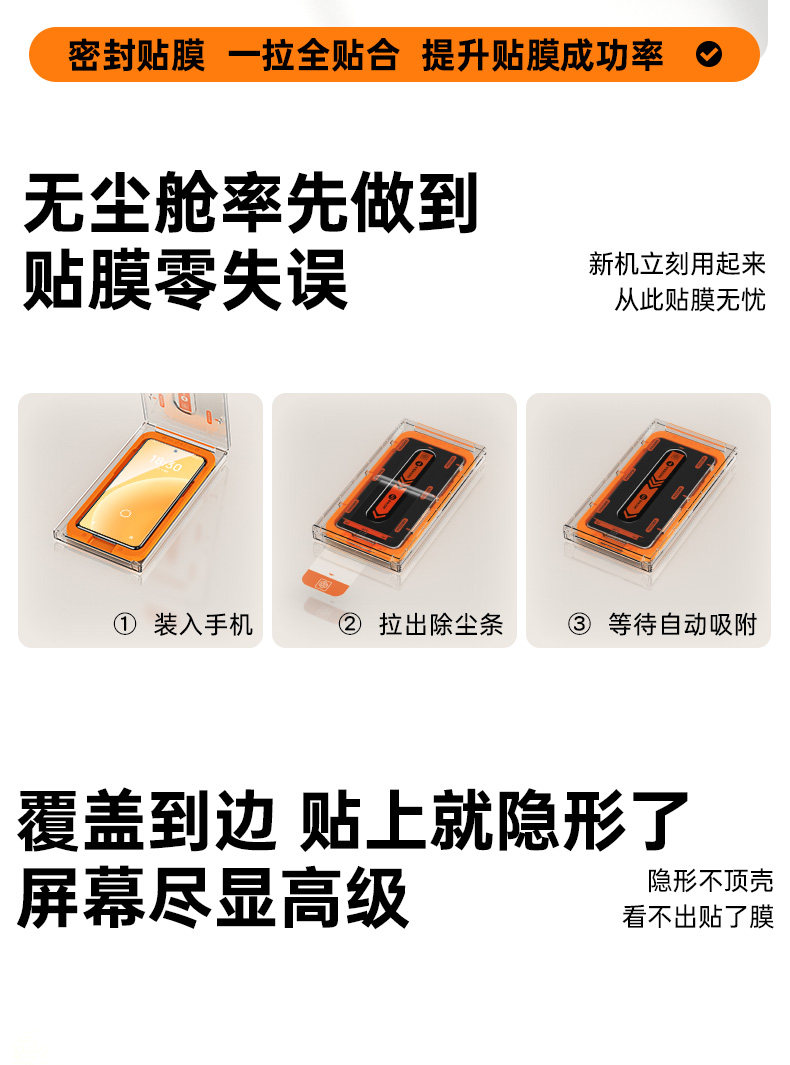 密封贴膜 一拉全贴合 提升贴膜成功率

无尘舱率先做到
贴膜零失误

新机立刻用起来
从此贴膜无忧

19:30

① 装入手机

② 拉出除尘条

③ 等待自动吸附

覆盖到边 贴上就隐形了
屏幕尽显高级

隐形不顶壳
看不出贴了膜