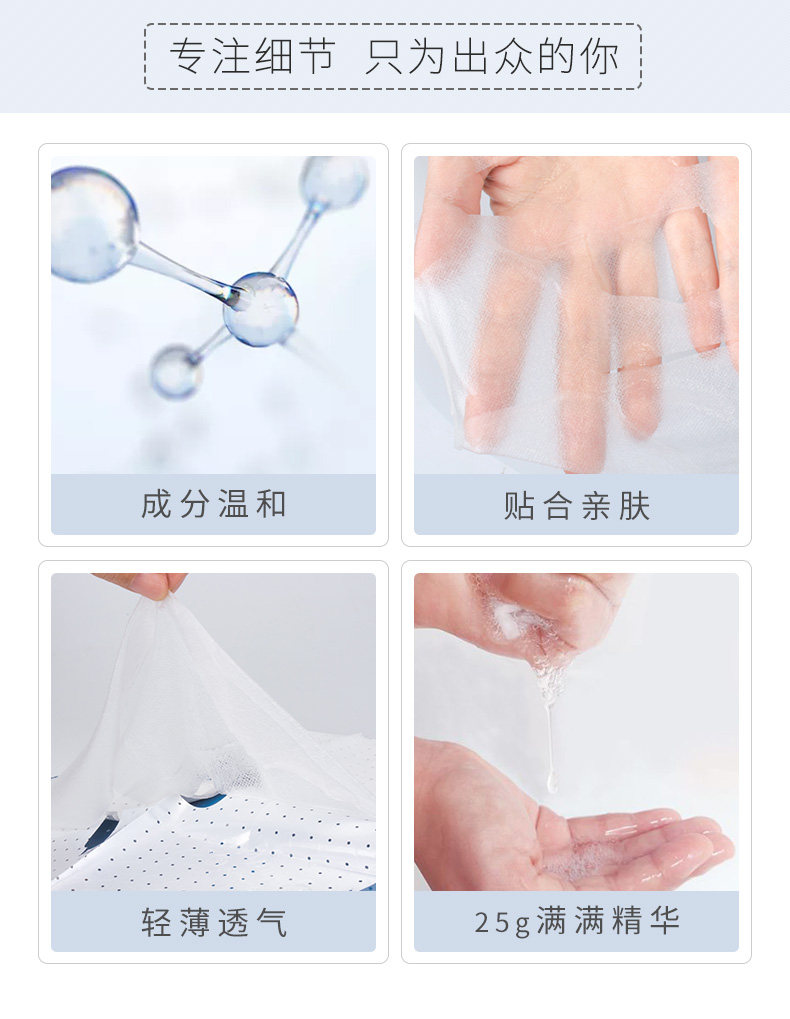 专注细节 只为出众的你

成分温和

贴合亲肤

轻薄透气

25g满满精华