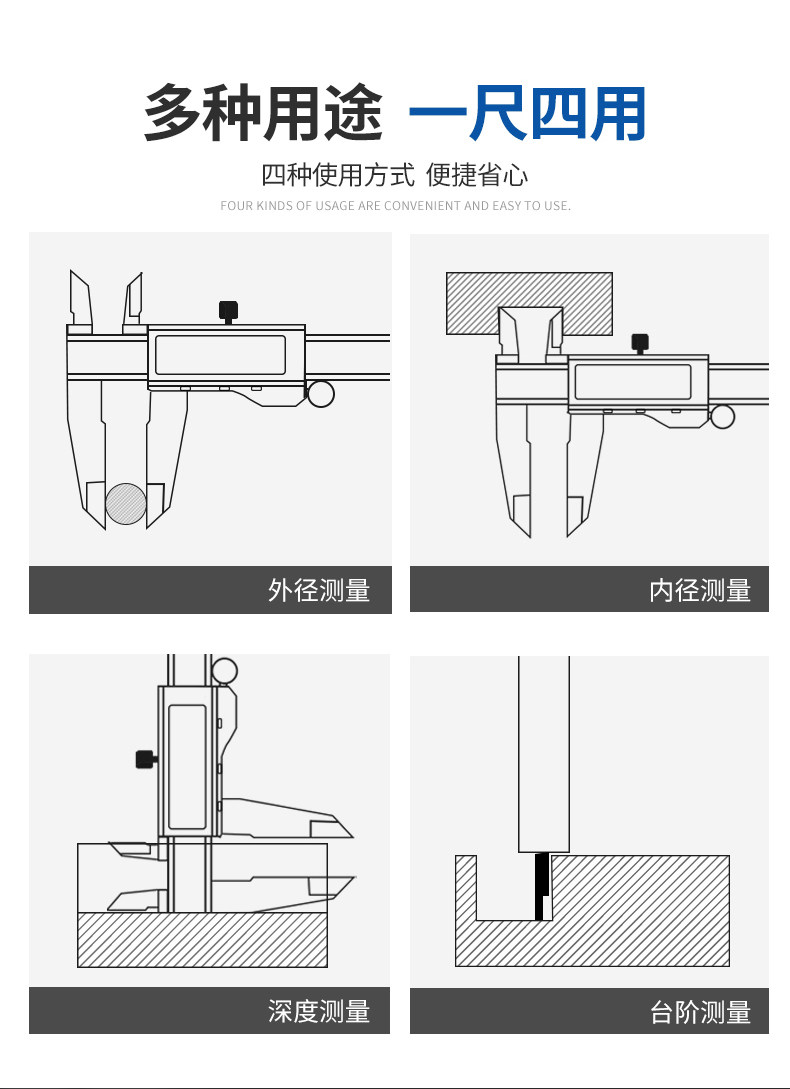 多种用途 一尺四用

四种使用方式 便捷省心

FOUR KINDS OF USAGE ARE CONVENIENT AND EASY TO USE.

外径测量

内径测量

深度测量

台阶测量