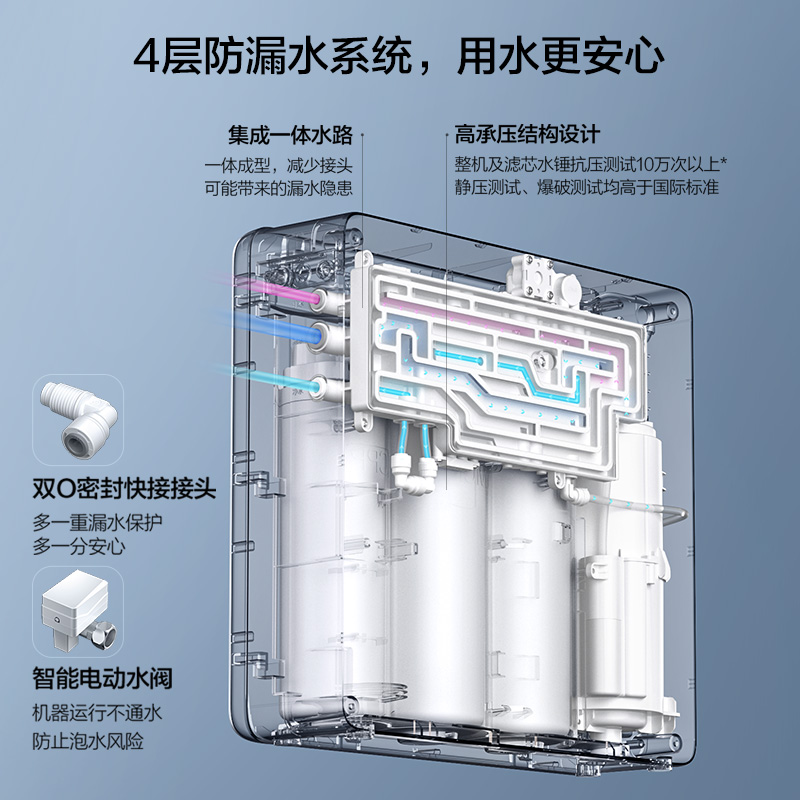 4层防漏水系统，用水更安心

集成一体水路
一体成型，减少接头
可能带来的漏水隐患

高承压结构设计
整机及滤芯水锤抗压测试10万次以上*
静压测试、爆破测试均高于国际标准

双O密封快接接头
多一重漏水保护
多一分安心

智能电动水阀
机器运行不通水
防止泡水风险