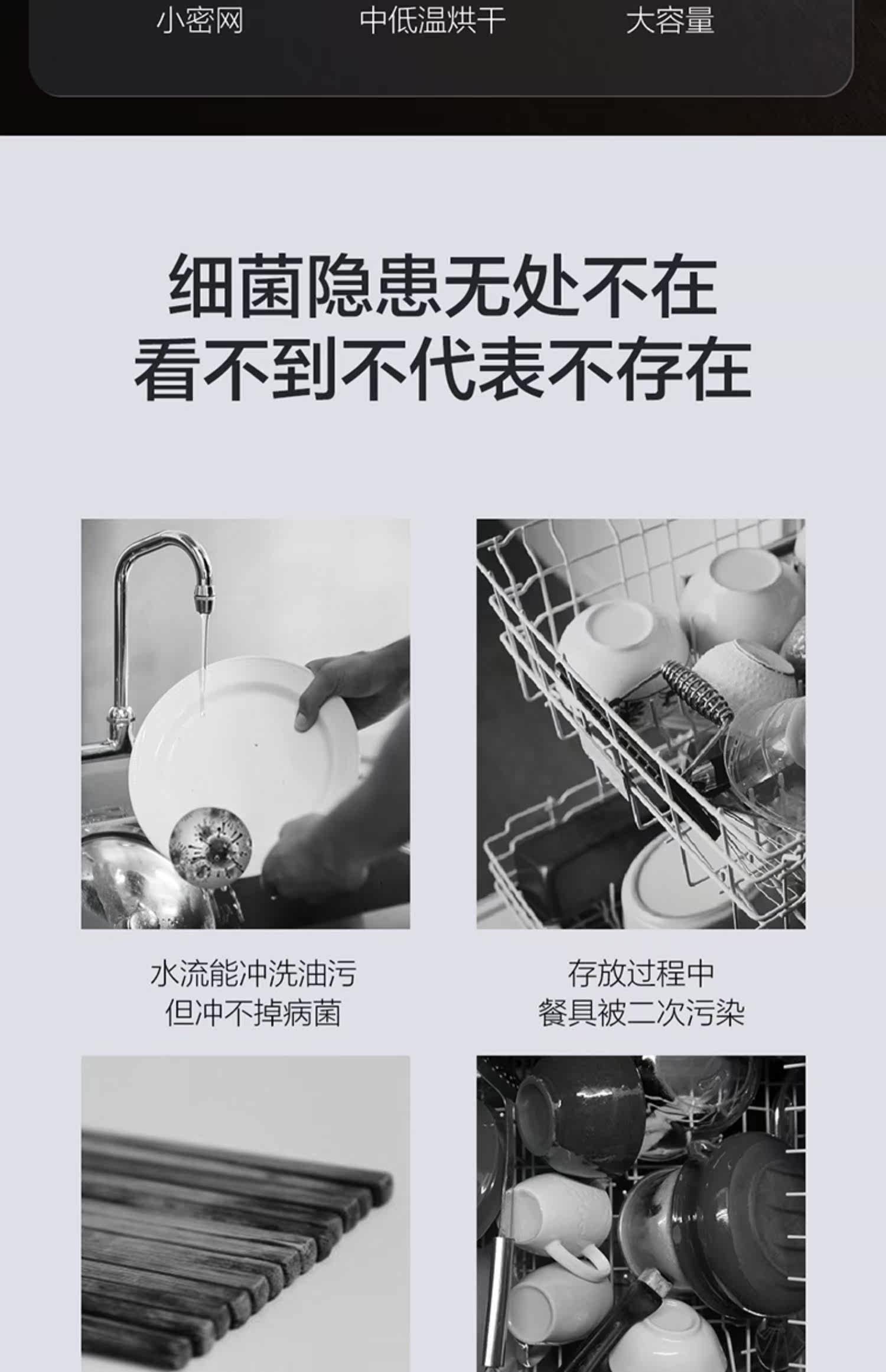 小密网　中低温烘干　大容量

细菌隐患无处不在
看不到不代表不存在

水流能冲洗油污
但冲不掉病菌

存放过程中
餐具被二次污染