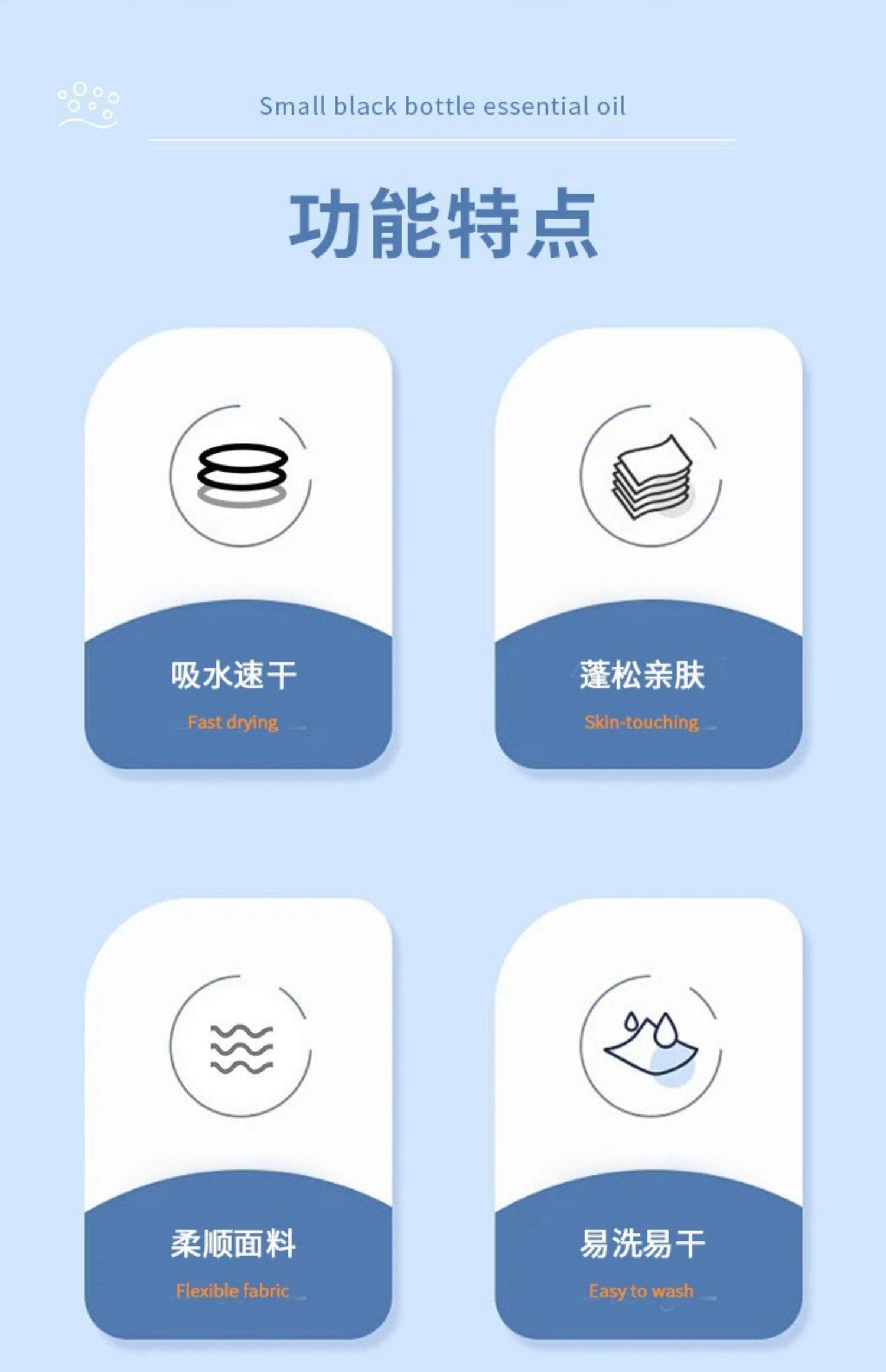 Small black bottle essential oil

功能特点

吸水速干

Fast drying

蓬松亲肤

Skin-touching

柔顺面料

Flexible fabric

易洗易干

Easy to wash