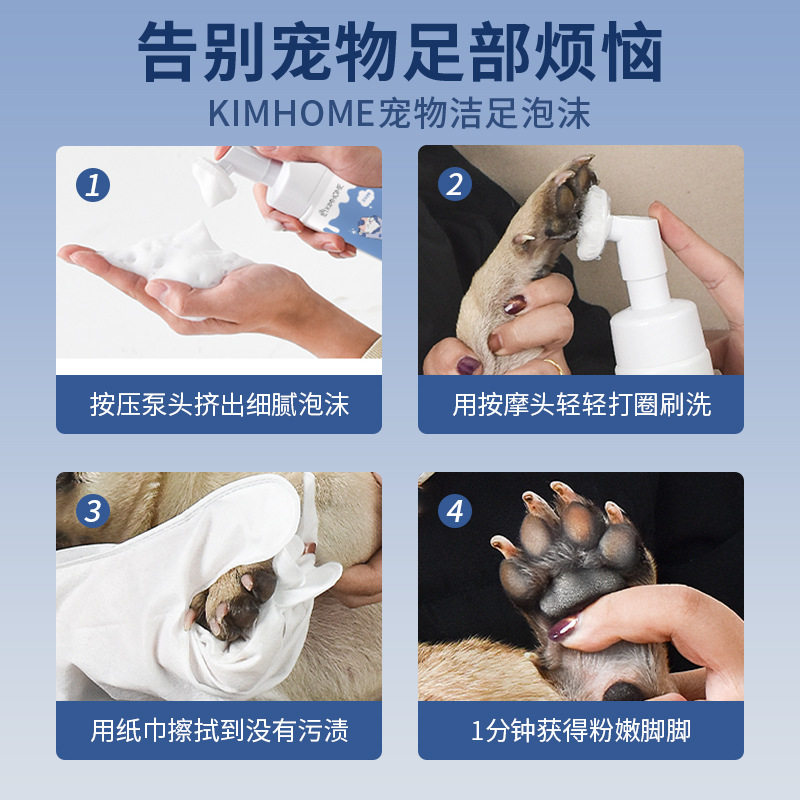 告别宠物足部烦恼

KIMHOME宠物洁足泡沫

1

按压泵头挤出细腻泡沫

2

用按摩头轻轻打圈刷洗

3

用纸巾擦拭到没有污渍

4

1分钟获得粉嫩脚脚