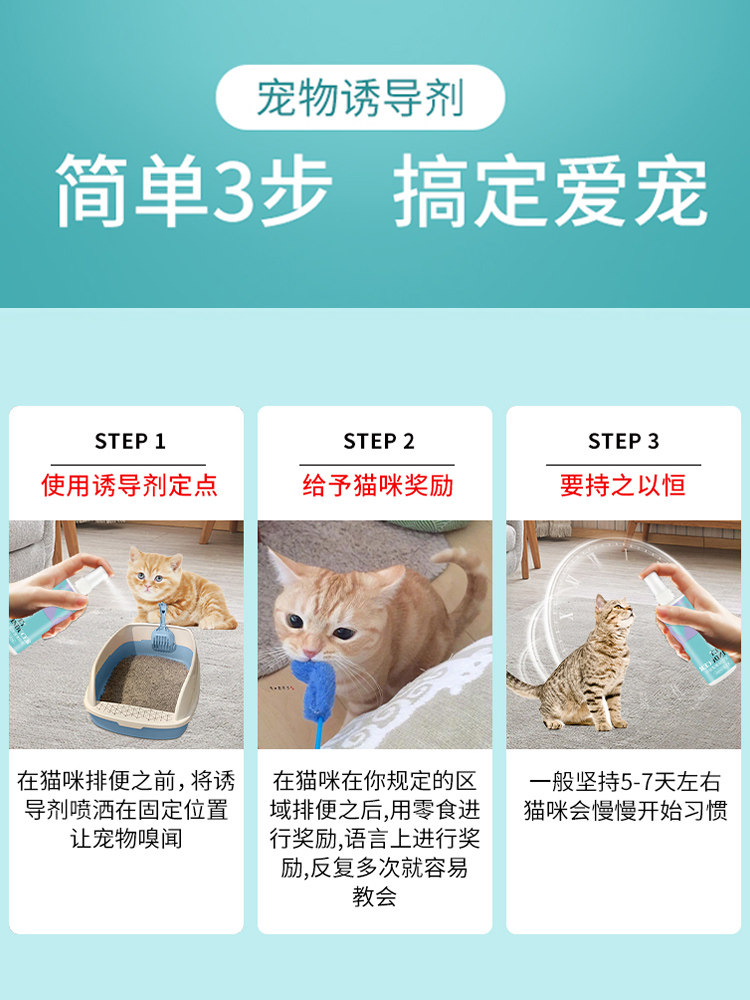 宠物诱导剂

简单3步 搞定爱宠

STEP 1
使用诱导剂定点

在猫咪排便之前，将诱导剂喷洒在固定位置让宠物嗅闻

STEP 2
给予猫咪奖励

在猫咪在你规定的区域排便之后,用零食进行奖励,语言上进行奖励,反复多次就容易教会

STEP 3
要持之以恒

一般坚持5-7天左右猫咪会慢慢开始习惯