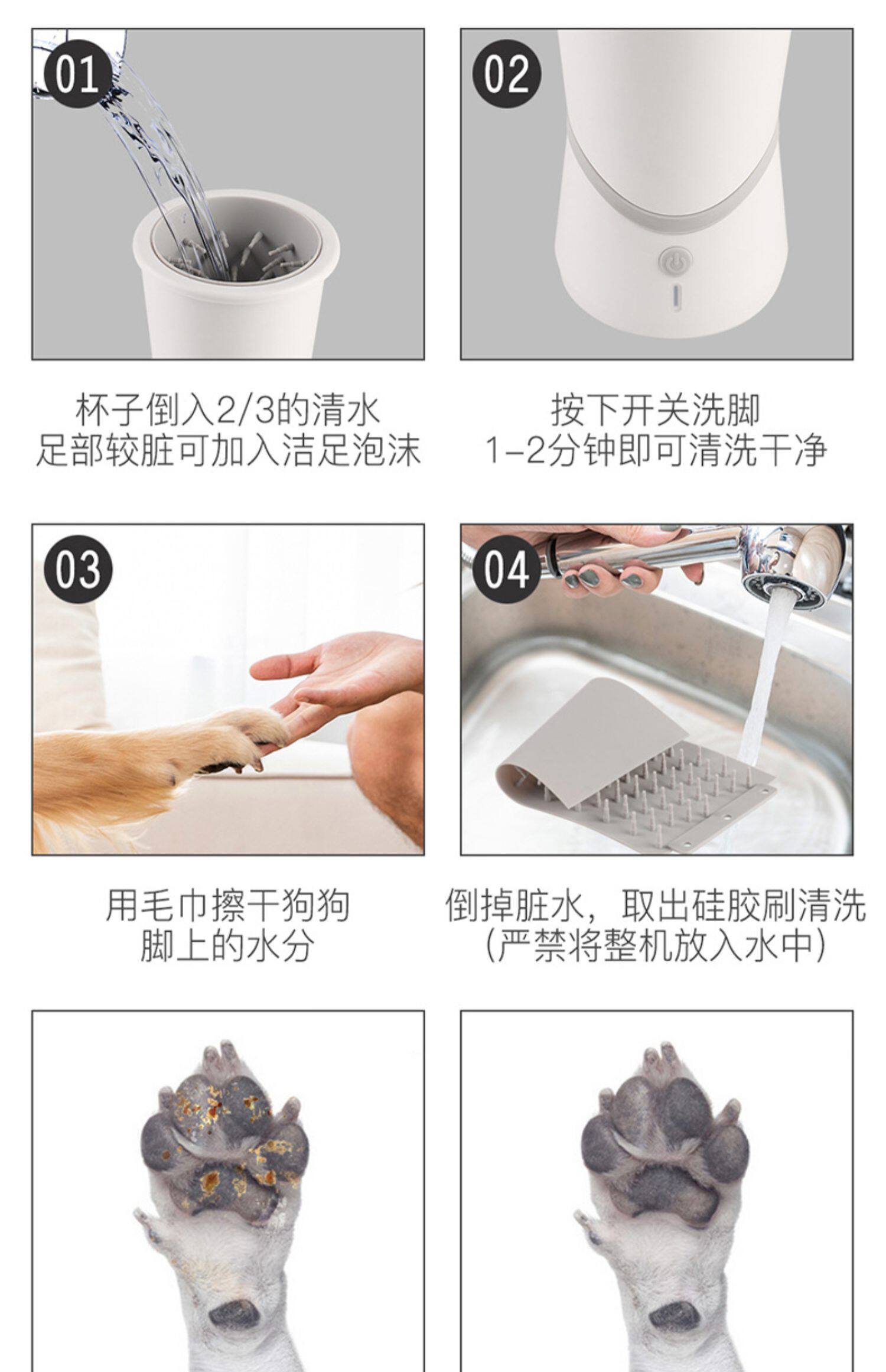 01

杯子倒入2/3的清水
足部较脏可加入洁足泡沫

02

按下开关洗脚
1-2分钟即可清洗干净

03

用毛巾擦干狗狗
脚上的水分

04

倒掉脏水，取出硅胶刷清洗
(严禁将整机放入水中)