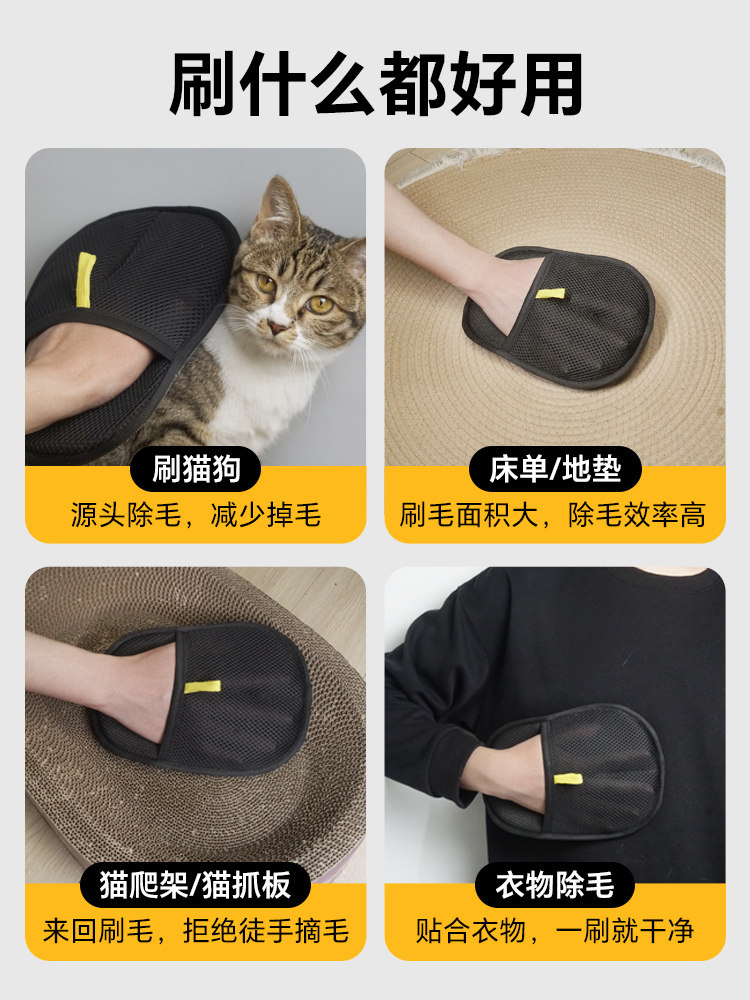 刷什么都好用

刷猫狗
源头除毛，减少掉毛

床单/地垫
刷毛面积大，除毛效率高

猫爬架/猫抓板
来回刷毛，拒绝徒手摘毛

衣物除毛
贴合衣物，一刷就干净