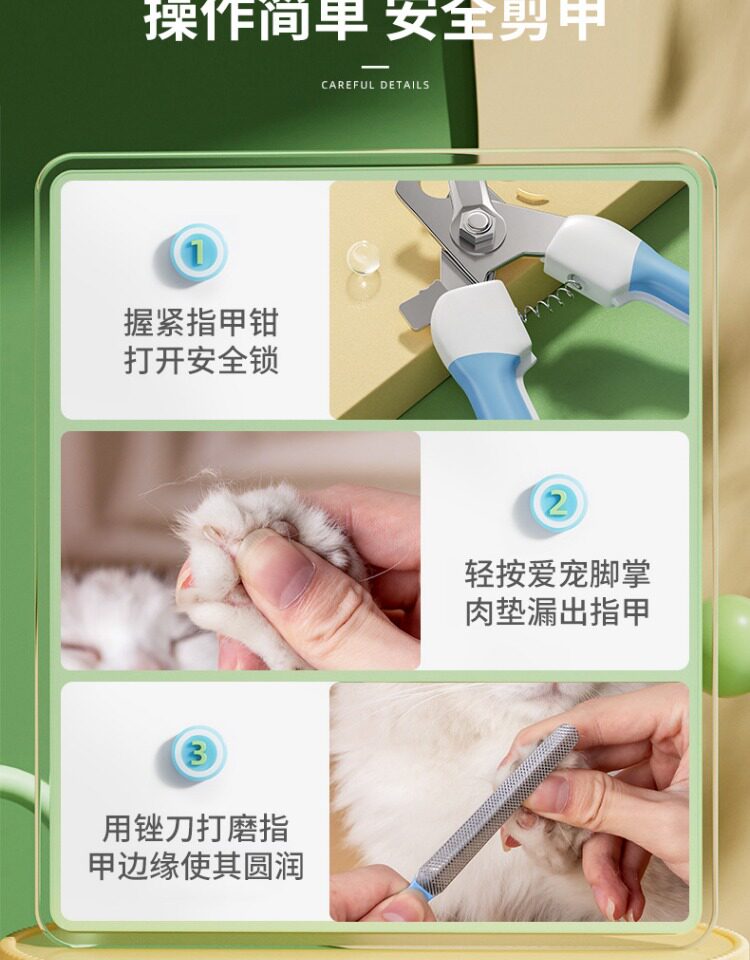 操作简单 安全剪甲

CAREFUL DETAILS

1

握紧指甲钳
打开安全锁

2

轻按爱宠脚掌
肉垫漏出指甲

3

用锉刀打磨指
甲边缘使其圆润