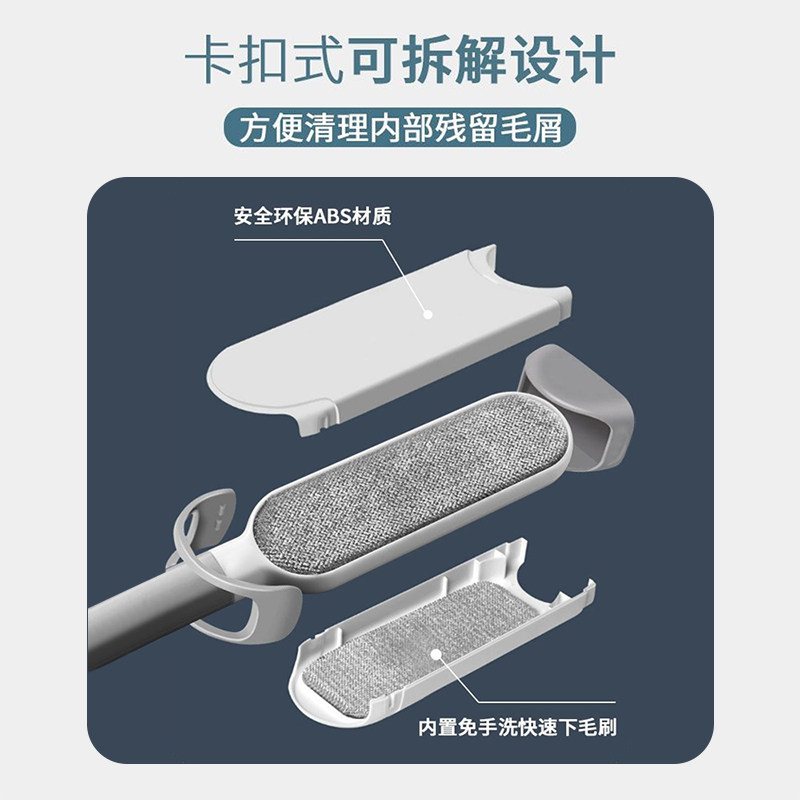 卡扣式可拆解设计

方便清理内部残留毛屑

安全环保ABS材质

内置免手洗快速下毛刷