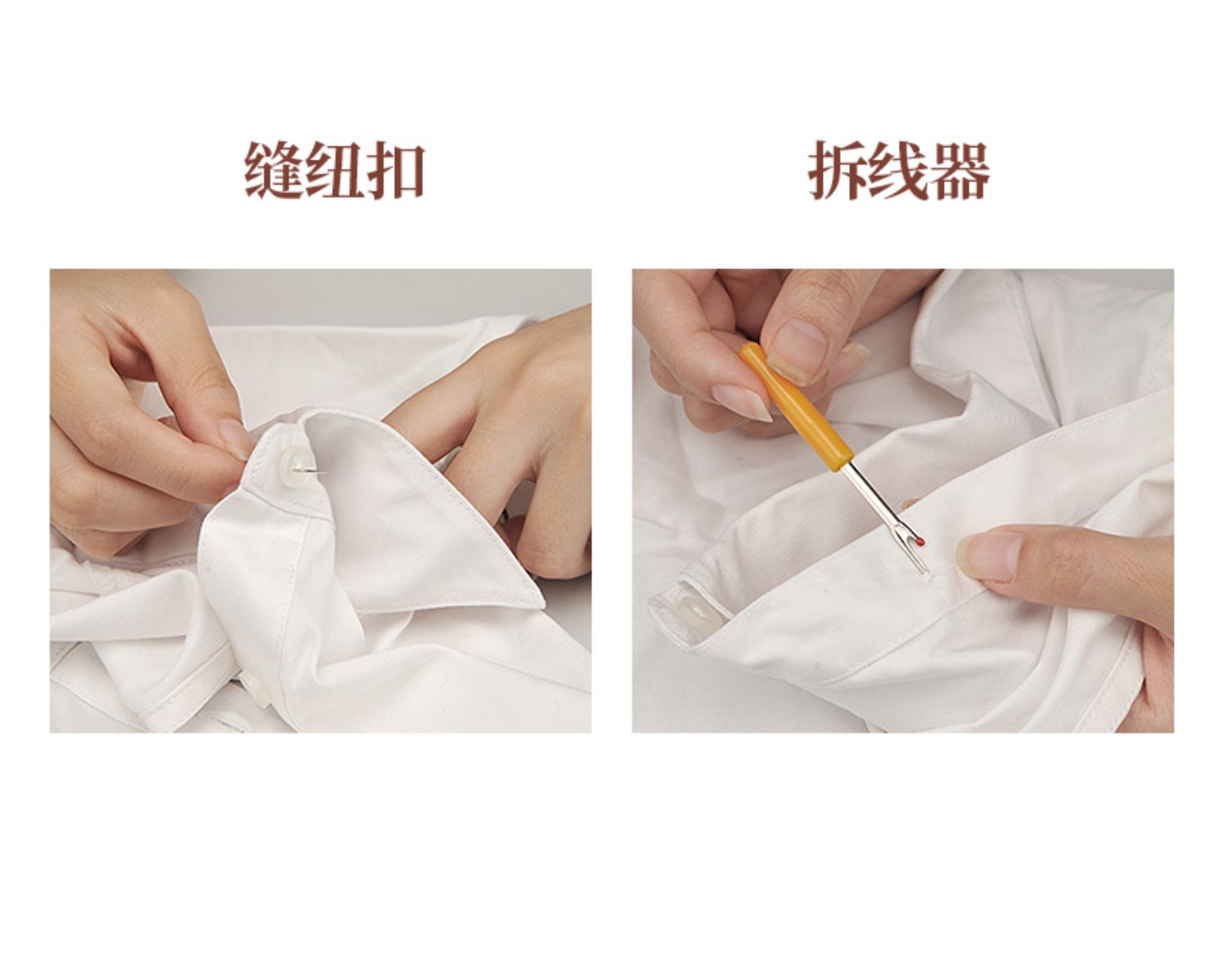 缝纽扣

拆线器