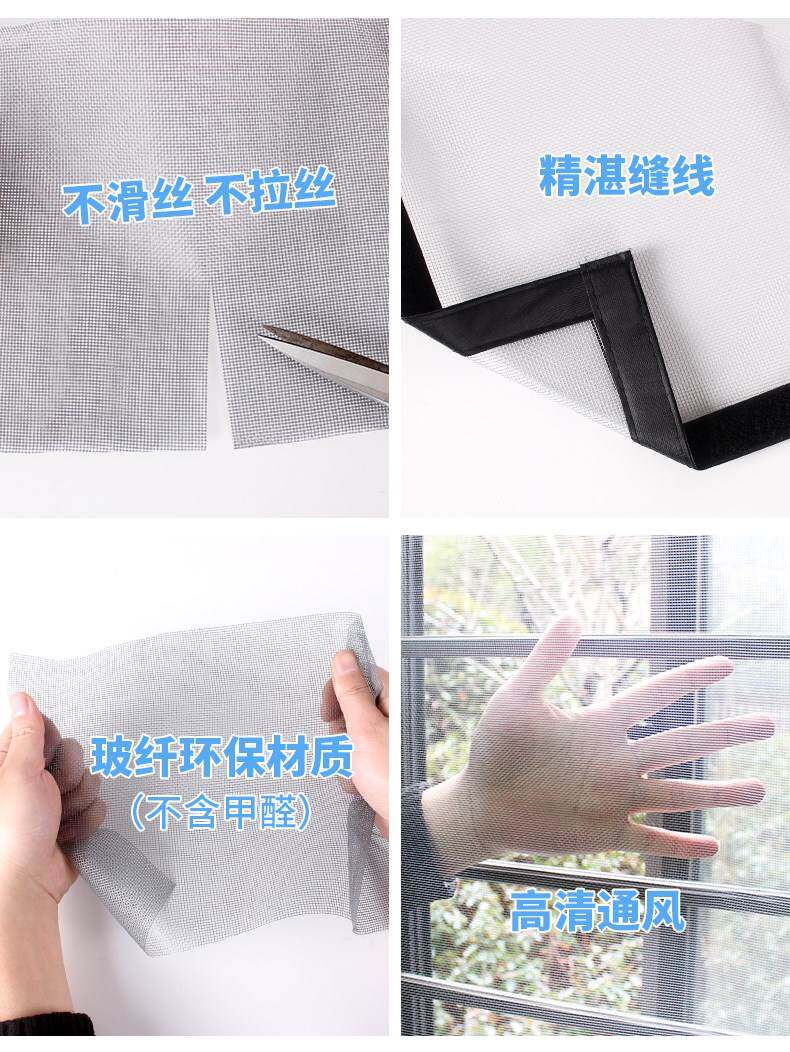 不滑丝 不拉丝

精湛缝线

玻纤环保材质
(不含甲醛)

高清通风