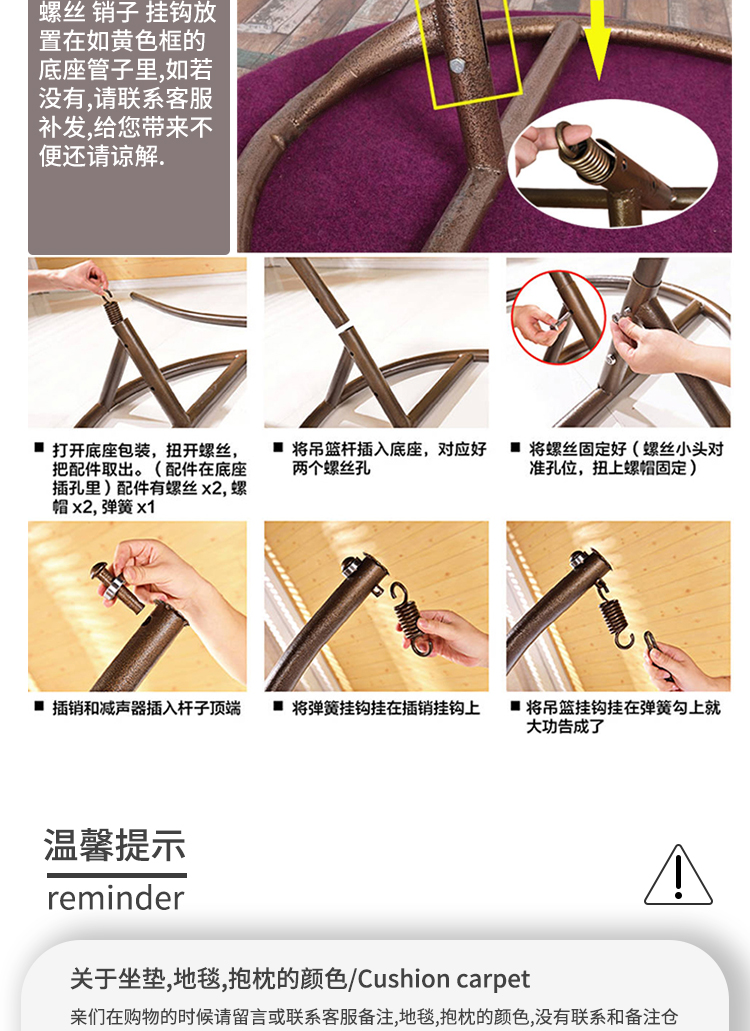 螺丝 销子 挂钩放置在如黄色框的底座管子里,如若没有,请联系客服补发,给您带来不便还请谅解.

■ 打开底座包装，扭开螺丝，把配件取出。（配件在底座插孔里）配件有螺丝 x2, 螺帽 x2, 弹簧 x1

■ 将吊篮杆插入底座，对应好两个螺丝孔

■ 将螺丝固定好（螺丝小头对准孔位，扭上螺帽固定）

■ 插销和减声器插入杆子顶端

■ 将弹簧挂钩挂在插销挂钩上

■ 将吊篮挂钩挂在弹簧勾上就大功告成了

温馨提示
reminder

关于坐垫,地毯,抱枕的颜色/Cushion carpet
亲们在购物的时候请留言或联系客服备注,地毯,抱枕的颜色,没有联系和备注仓