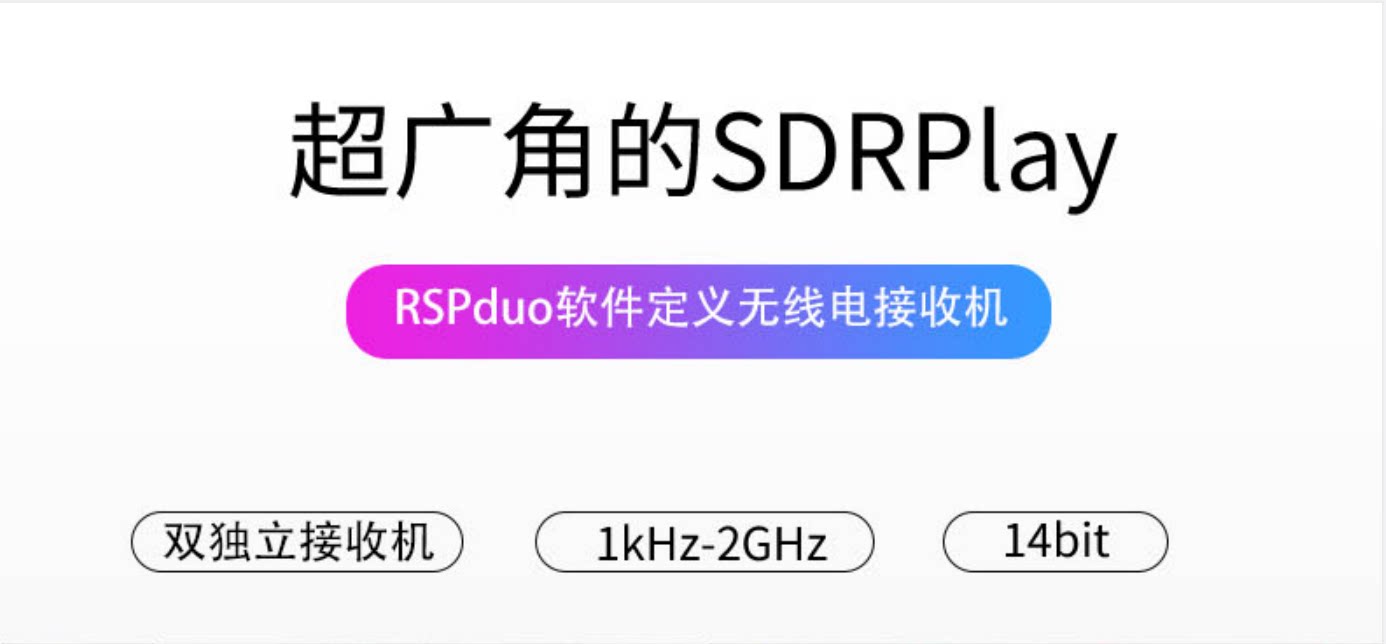 超广角的SDRPlay

RSPduo软件定义无线电接收机

双独立接收机

1kHz-2GHz

14bit