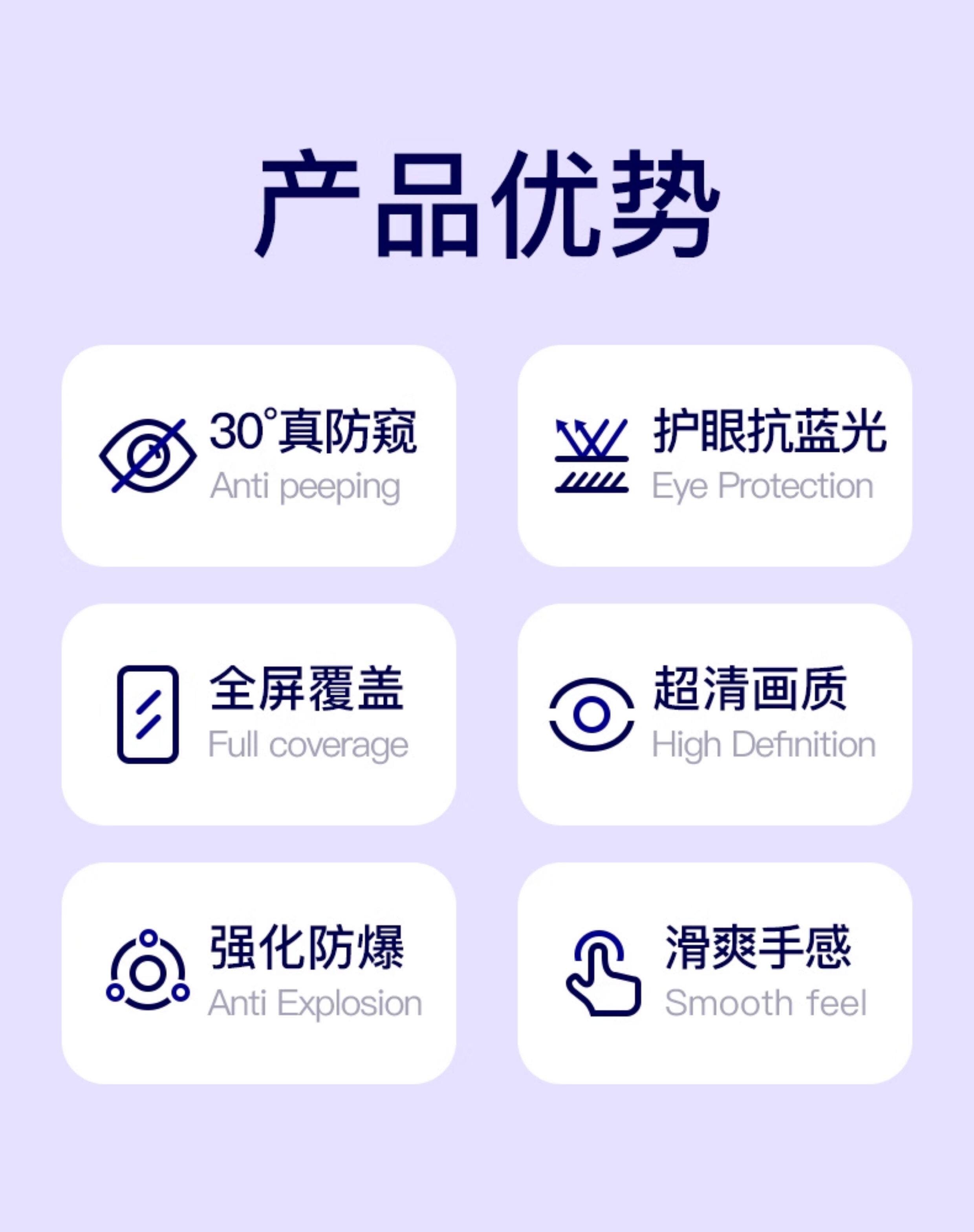 产品优势

30°真防窥
Anti peeping

护眼抗蓝光
Eye Protection

全屏覆盖
Full coverage

超清画质
High Definition

强化防爆
Anti Explosion

滑爽手感
Smooth feel