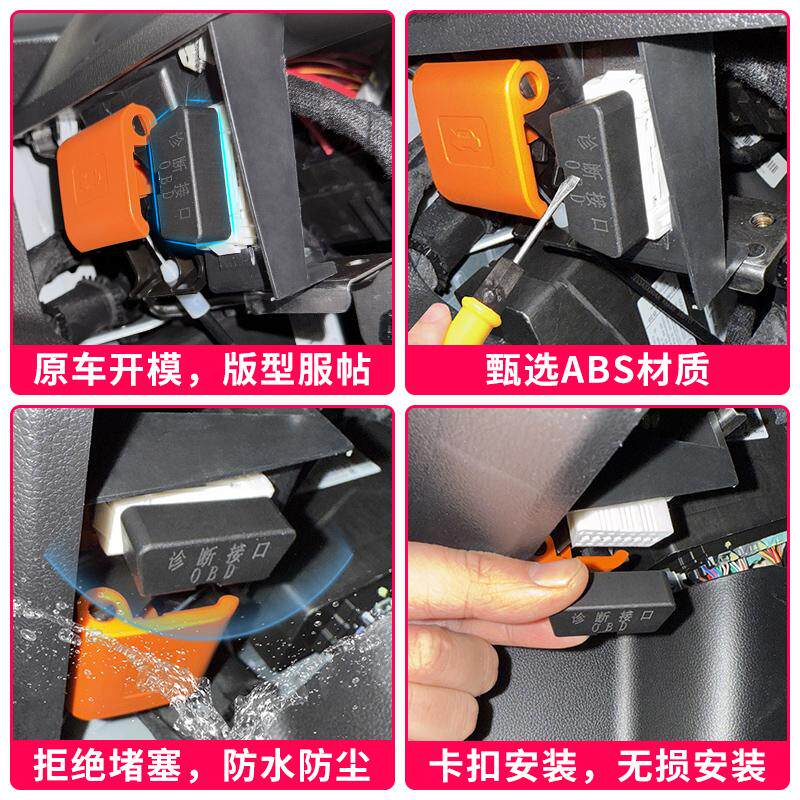 诊断接口
OBD

原车开模，版型服帖

诊断接口
OBD

甄选ABS材质

诊断接口
OBD

拒绝堵塞，防水防尘

诊断接口
OBD

卡扣安装，无损安装