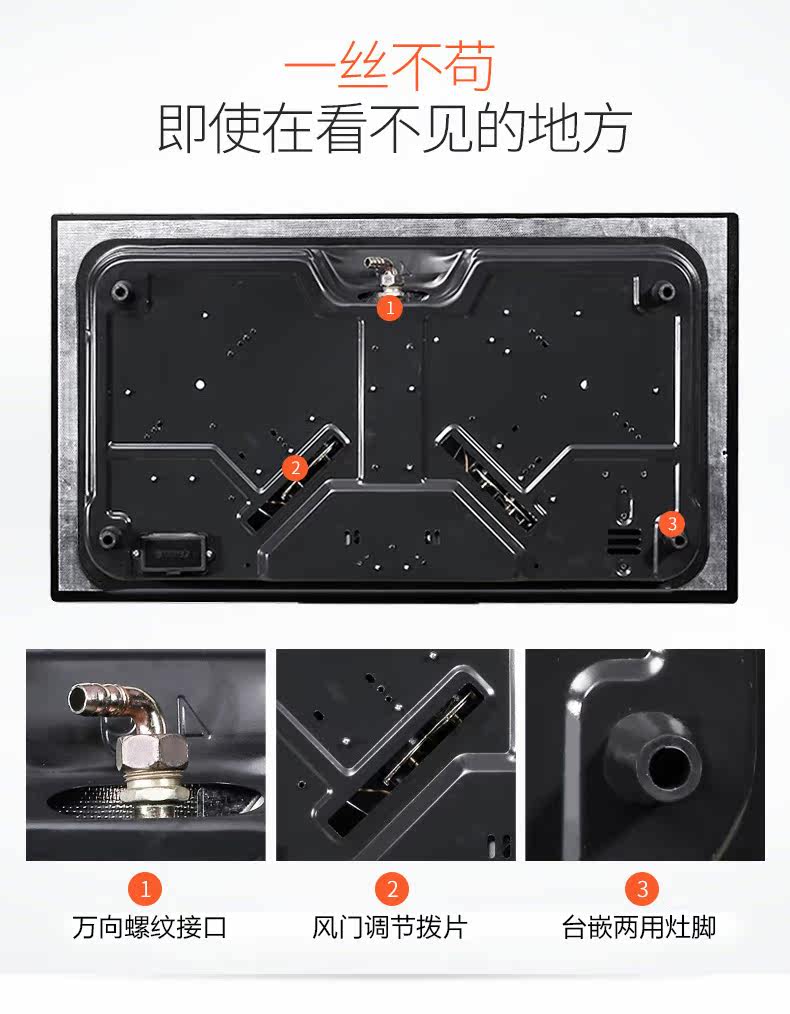 一丝不苟
即使在看不见的地方

1
2
3

1
万向螺纹接口

2
风门调节拨片

3
台嵌两用灶脚