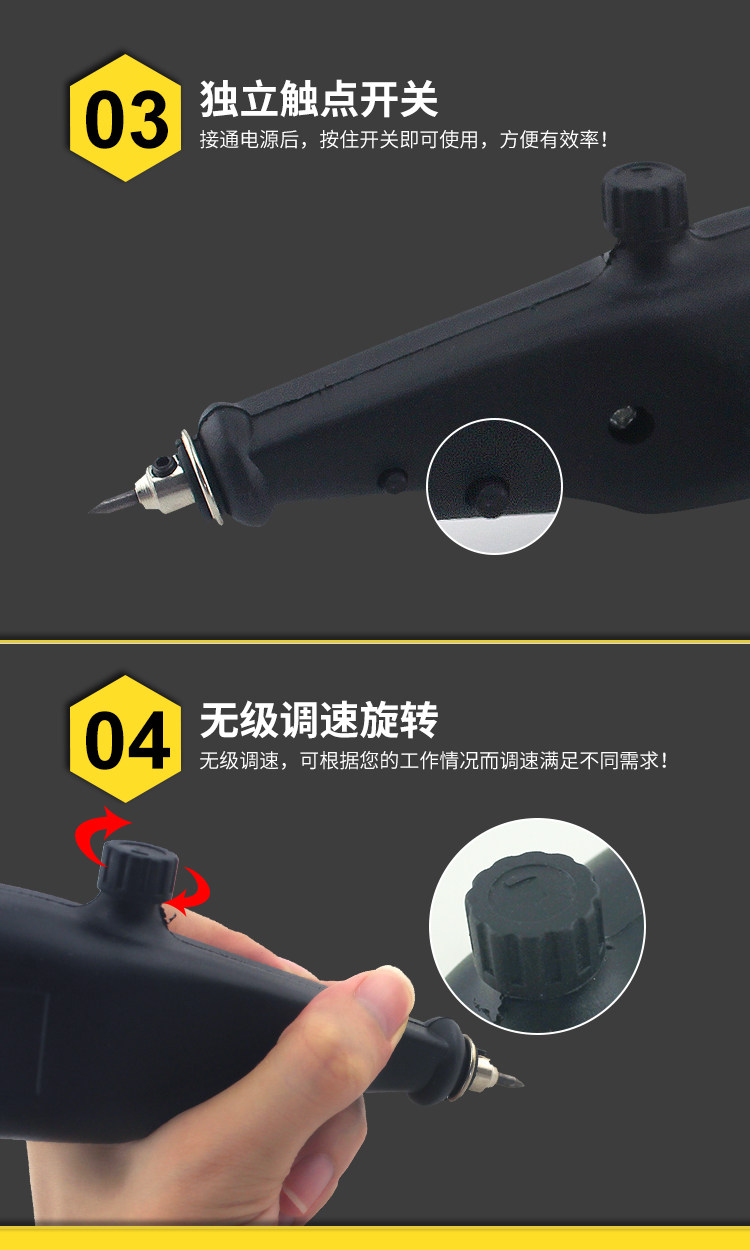 03

独立触点开关

接通电源后，按住开关即可使用，方便有效率！

04

无级调速旋转

无级调速，可根据您的工作情况而调速满足不同需求！