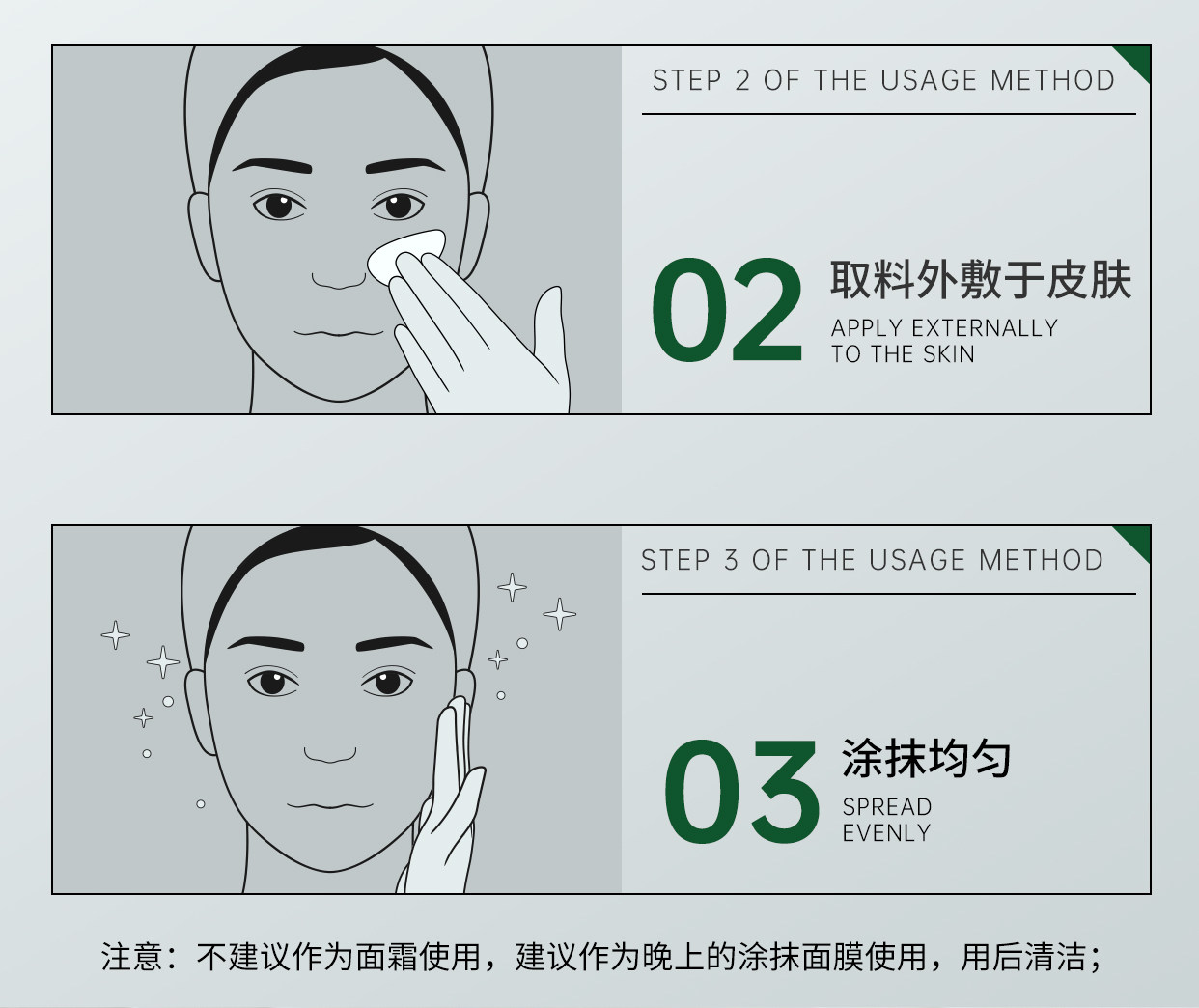 STEP 2 OF THE USAGE METHOD

02 取料外敷于皮肤
APPLY EXTERNALLY TO THE SKIN

STEP 3 OF THE USAGE METHOD

03 涂抹均匀
SPREAD EVENLY

注意：不建议作为面霜使用，建议作为晚上的涂抹面膜使用，用后清洁；