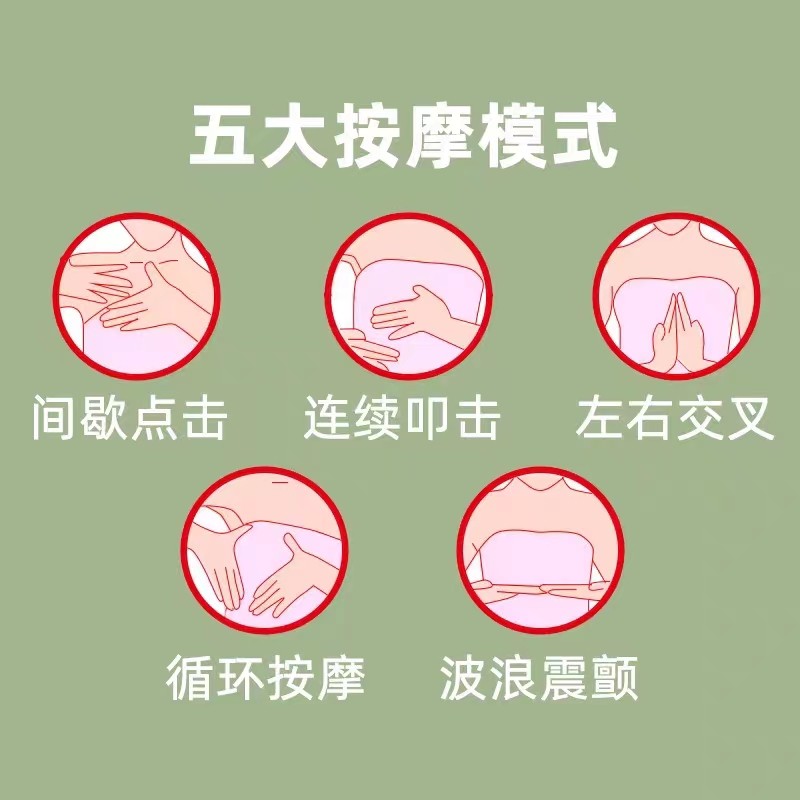 五大按摩模式

间歇点击

连续叩击

左右交叉

循环按摩

波浪震颤