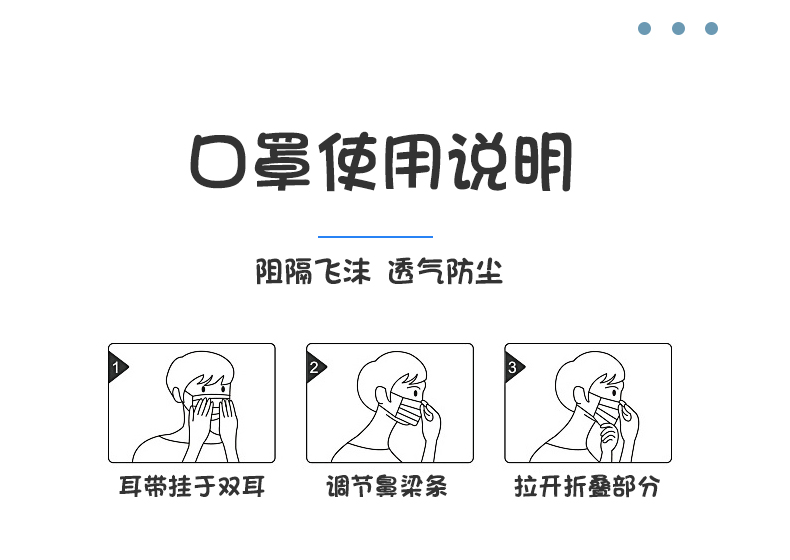 口罩使用说明

阻隔飞沫 透气防尘

1
耳带挂于双耳

2
调节鼻梁条

3
拉开折叠部分