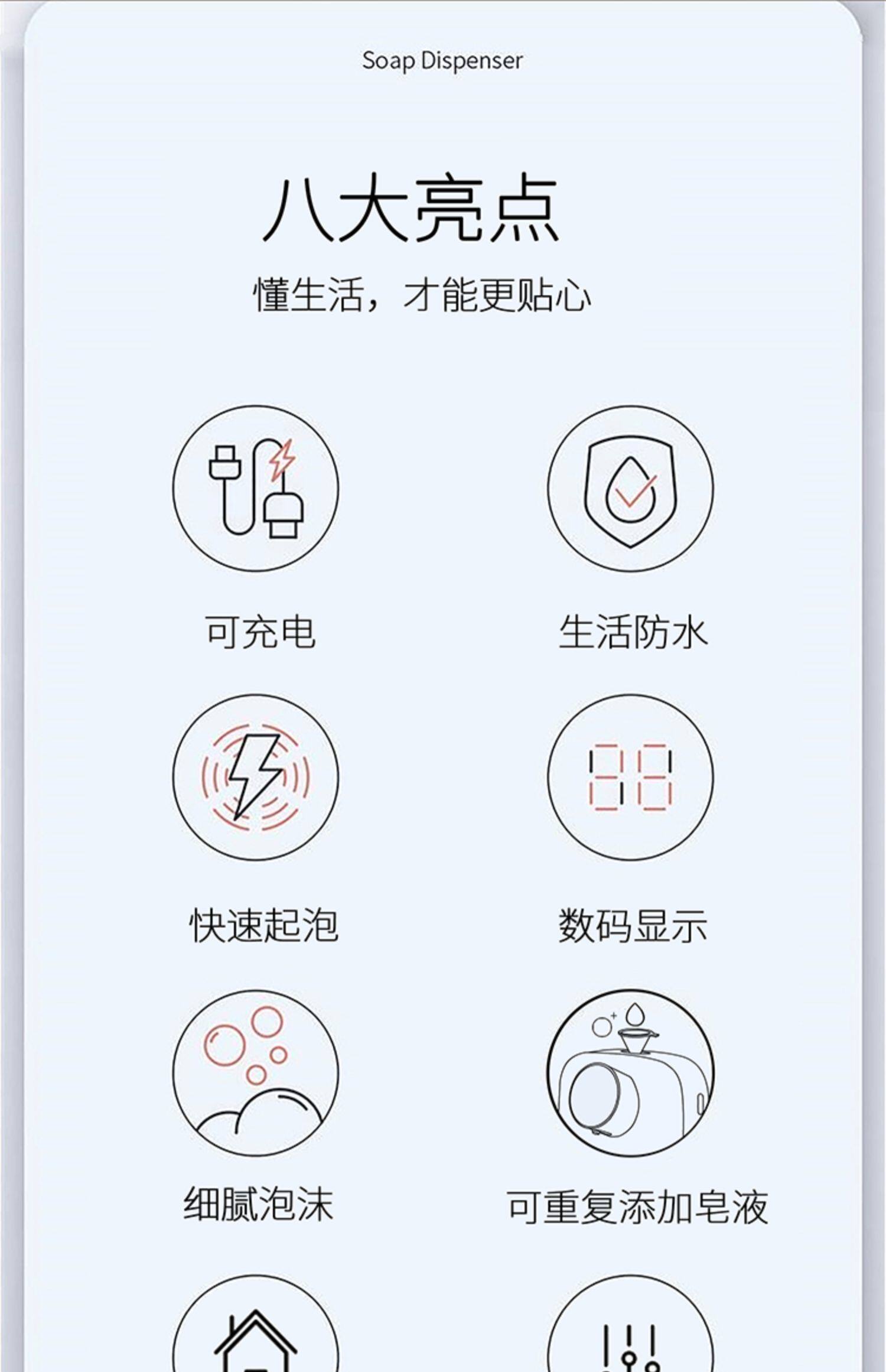 Soap Dispenser

八大亮点

懂生活，才能更贴心

可充电

生活防水

快速起泡

数码显示

细腻泡沫

可重复添加皂液