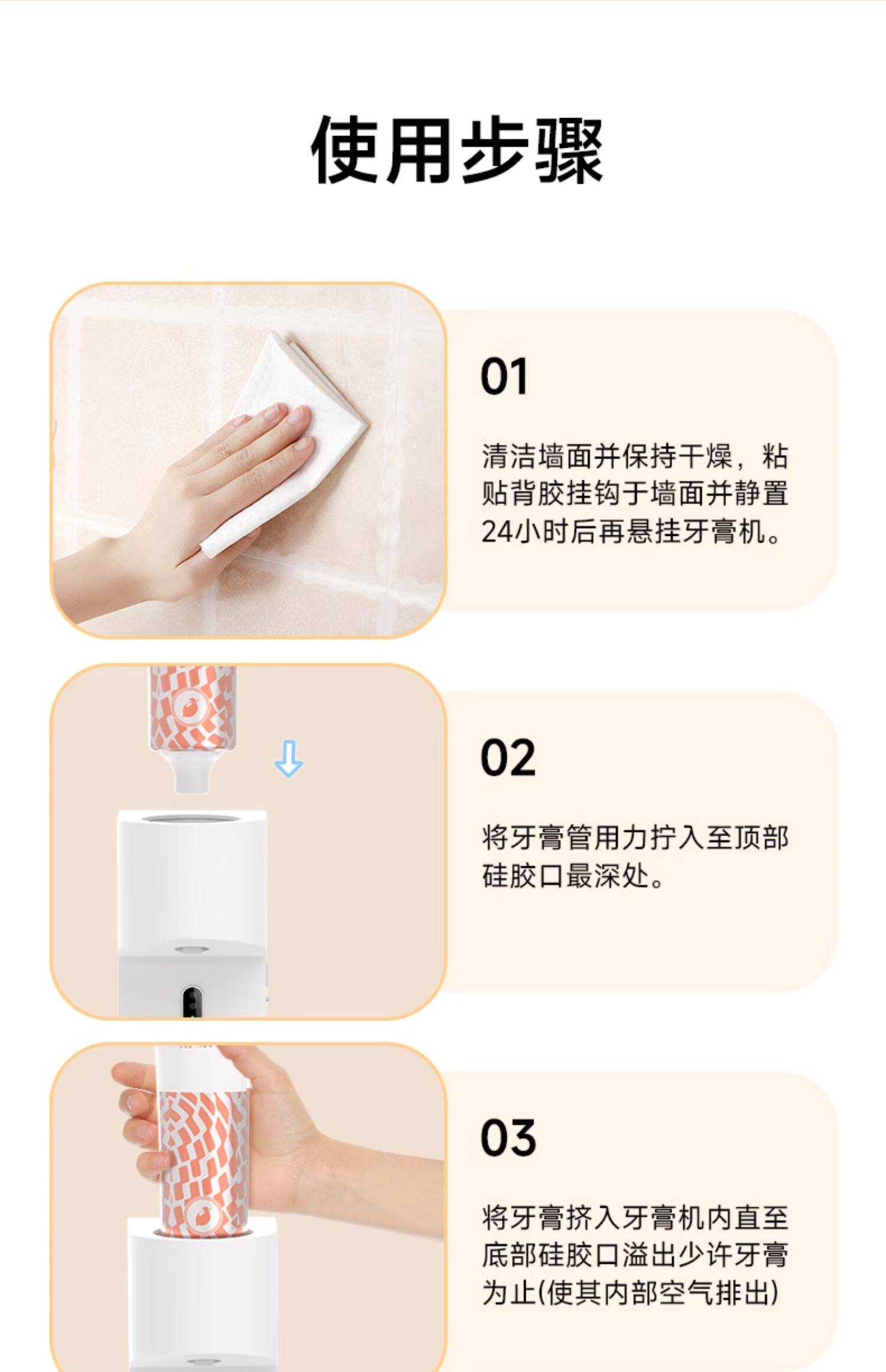 使用步骤

01

清洁墙面并保持干燥，粘贴背胶挂钩于墙面并静置24小时后再悬挂牙膏机。

02

将牙膏管用力拧入至顶部硅胶口最深处。

03

将牙膏挤入牙膏机内直至底部硅胶口溢出少许牙膏为止(使其内部空气排出)