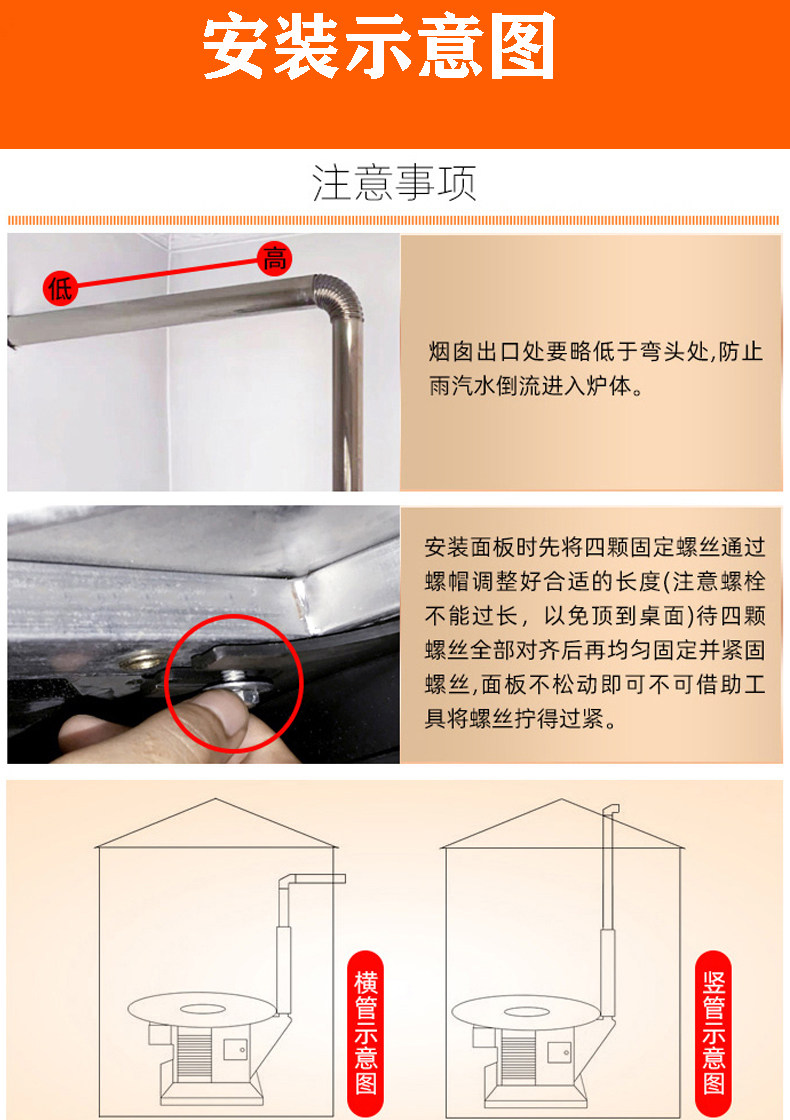 安装示意图

注意事项

低
高

烟囱出口处要略低于弯头处,防止雨汽水倒流进入炉体。

安装面板时先将四颗固定螺丝通过螺帽调整好合适的长度(注意螺栓不能过长，以免顶到桌面)待四颗螺丝全部对齐后再均匀固定并紧固螺丝,面板不松动即可不可借助工具将螺丝拧得过紧。

横管示意图

竖管示意图