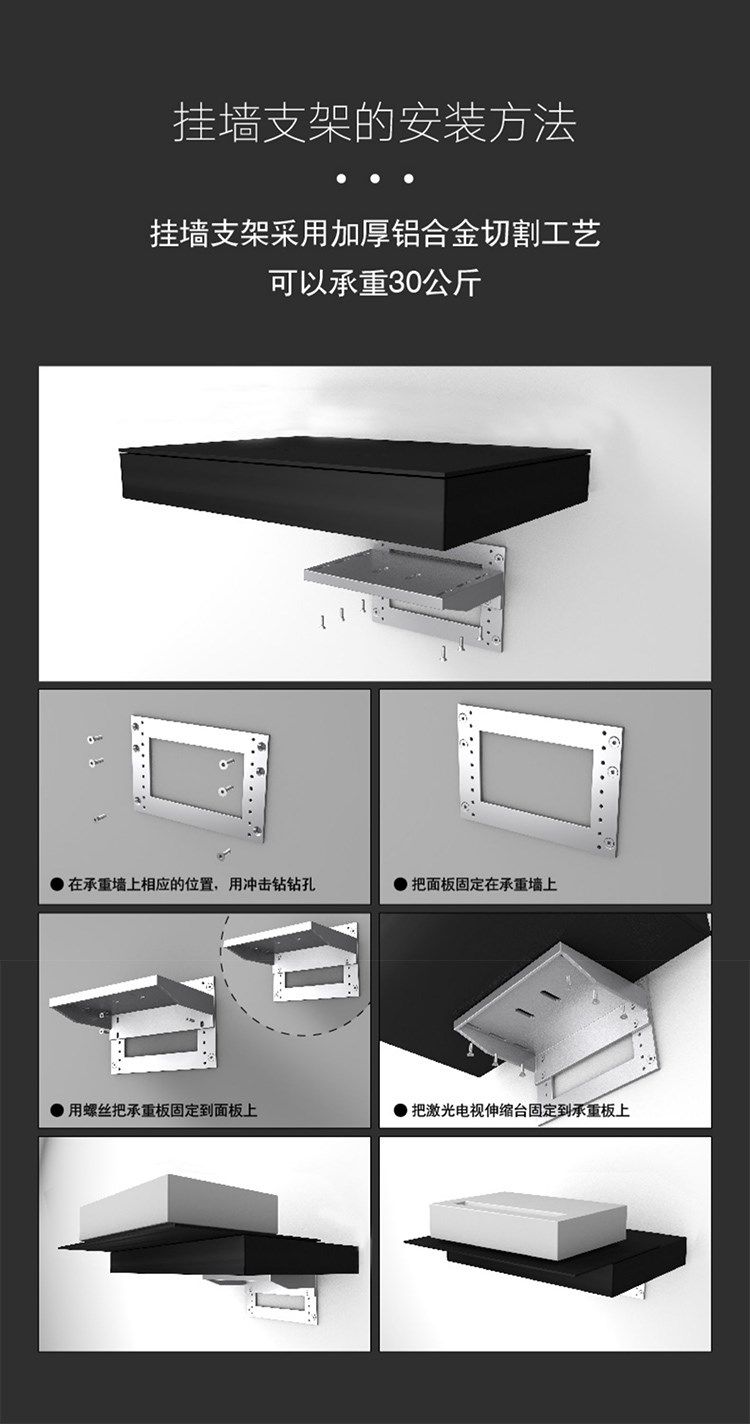 挂墙支架的安装方法

• • •

挂墙支架采用加厚铝合金切割工艺
可以承重30公斤

● 在承重墙上相应的位置，用冲击钻钻孔

● 把面板固定在承重墙上

● 用螺丝把承重板固定到面板上

● 把激光电视伸缩台固定到承重板上