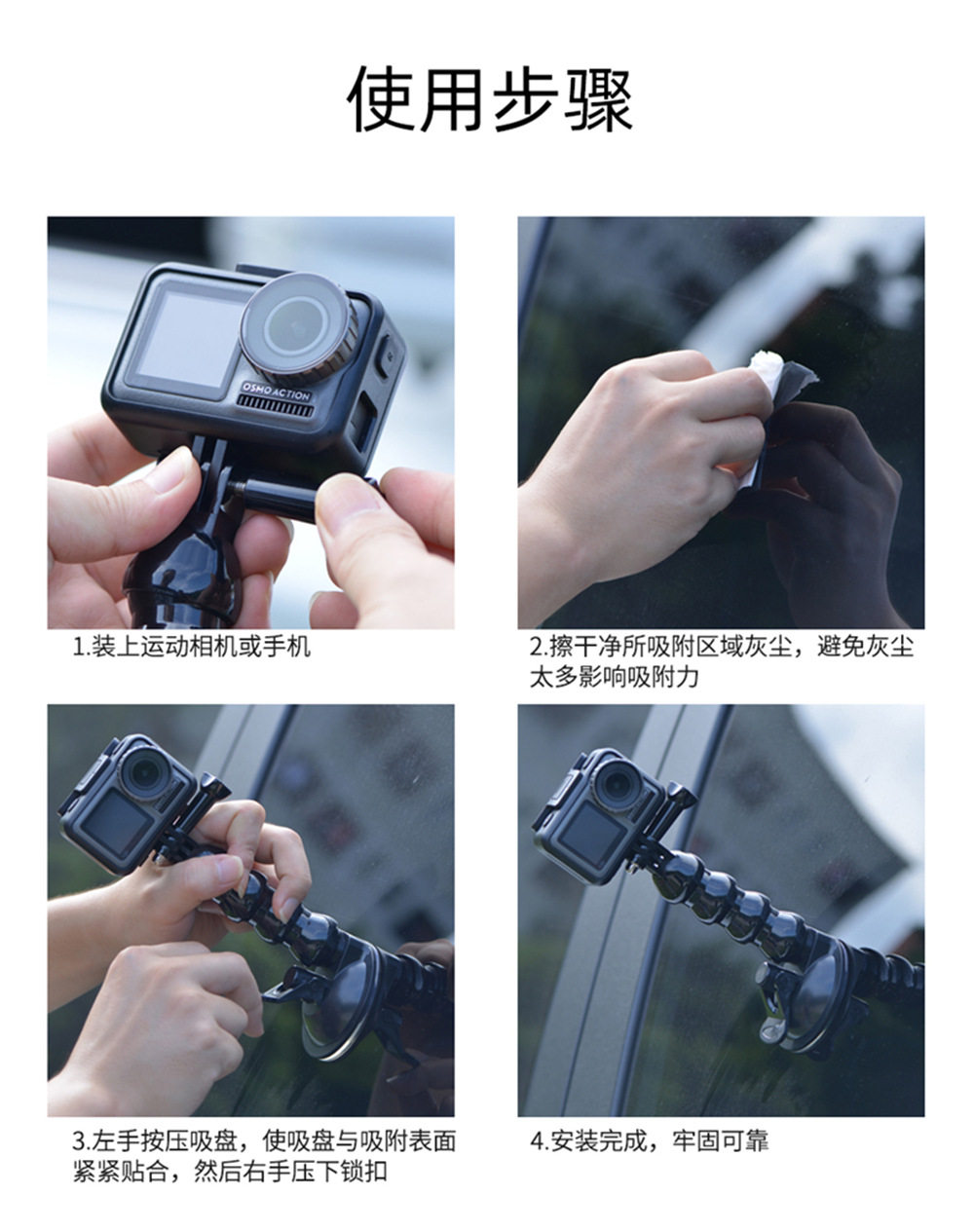 使用步骤

OSMO ACTION

1.装上运动相机或手机

2.擦干净所吸附区域灰尘，避免灰尘太多影响吸附力

3.左手按压吸盘，使吸盘与吸附表面紧紧贴合，然后右手压下锁扣

4.安装完成，牢固可靠