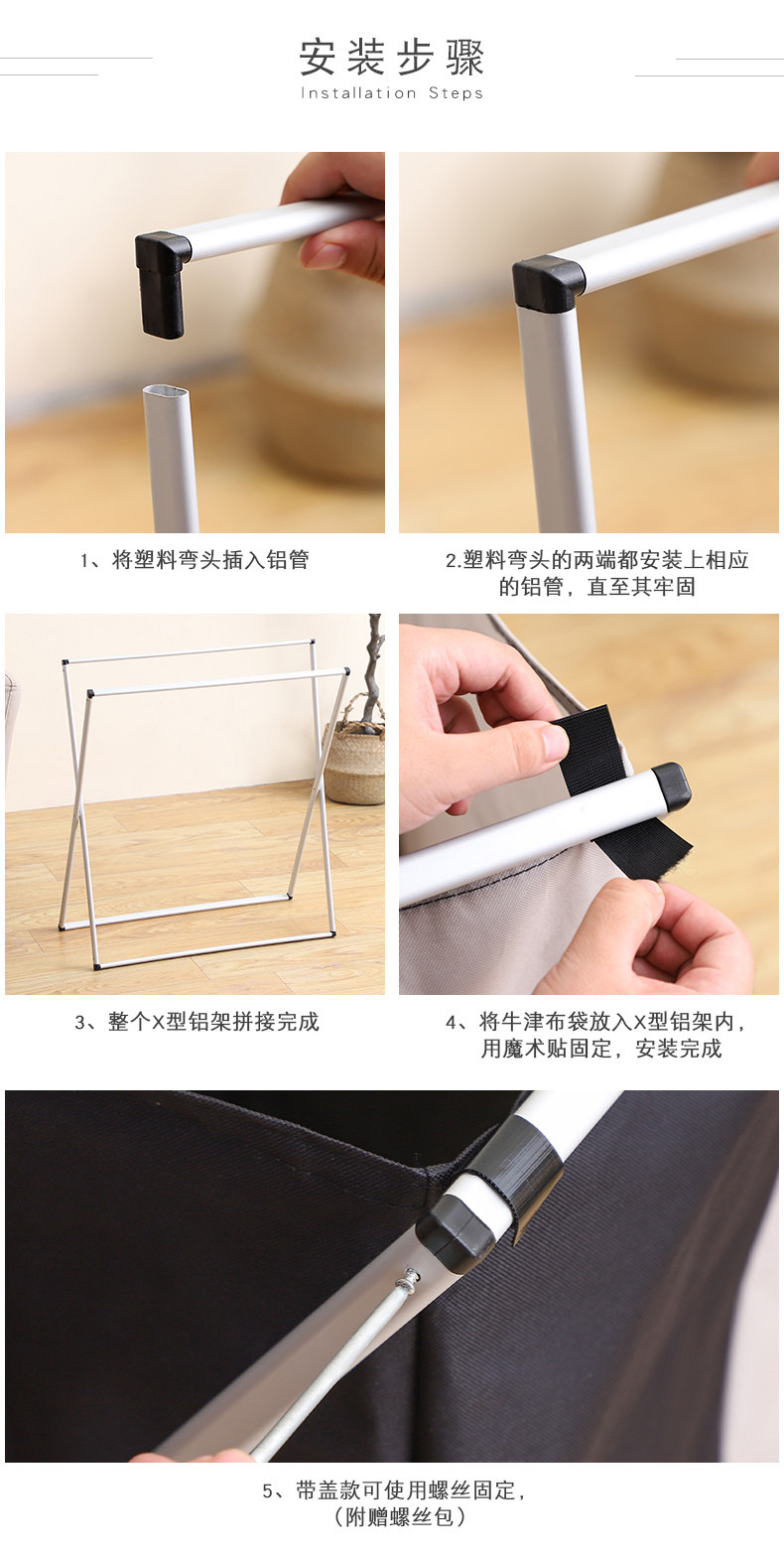 安装步骤
Installation Steps

1、将塑料弯头插入铝管

2.塑料弯头的两端都安装上相应的铝管，直至其牢固

3、整个X型铝架拼接完成

4、将牛津布袋放入X型铝架内，用魔术贴固定，安装完成

5、带盖款可使用螺丝固定，（附赠螺丝包）