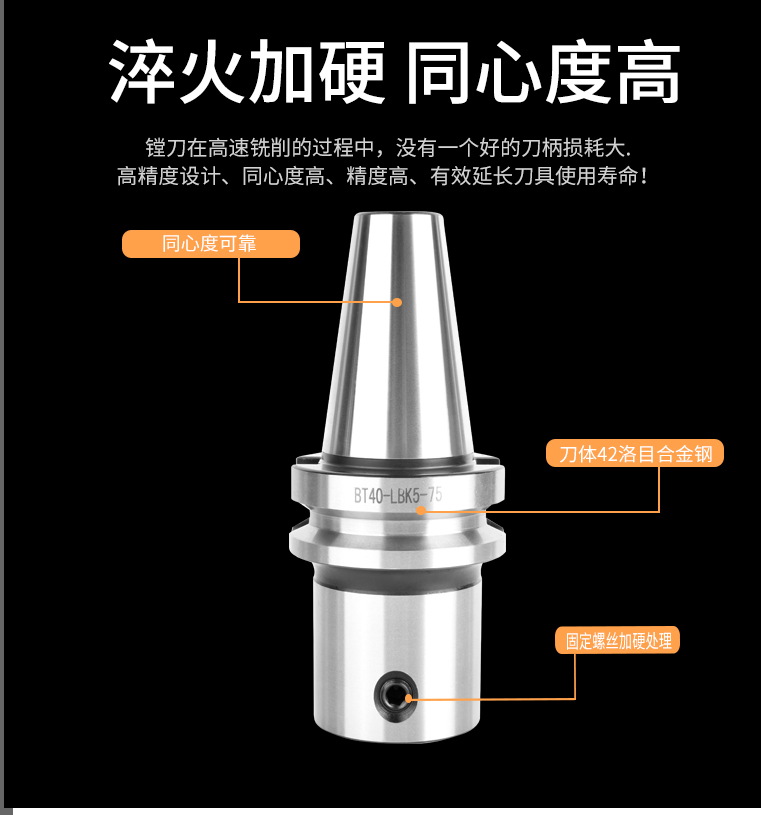 淬火加硬 同心度高

镗刀在高速铣削的过程中，没有一个好的刀柄损耗大.
高精度设计、同心度高、精度高、有效延长刀具使用寿命！

同心度可靠

刀体42洛目合金钢

BT40-LBK5-75

固定螺丝加硬处理