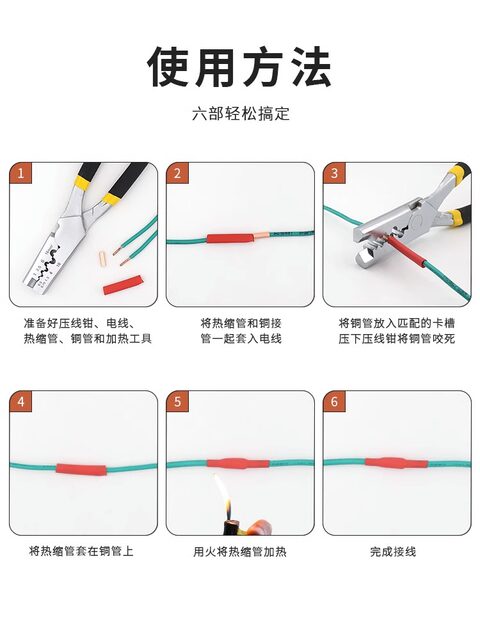 使用方法

六部轻松搞定

1

准备好压线钳、电线、热缩管、铜管和加热工具

2

将热缩管和铜接管一起套入电线

3

将铜管放入匹配的卡槽压下压线钳将铜管咬死

4

将热缩管套在铜管上

5

用火将热缩管加热

6

完成接线