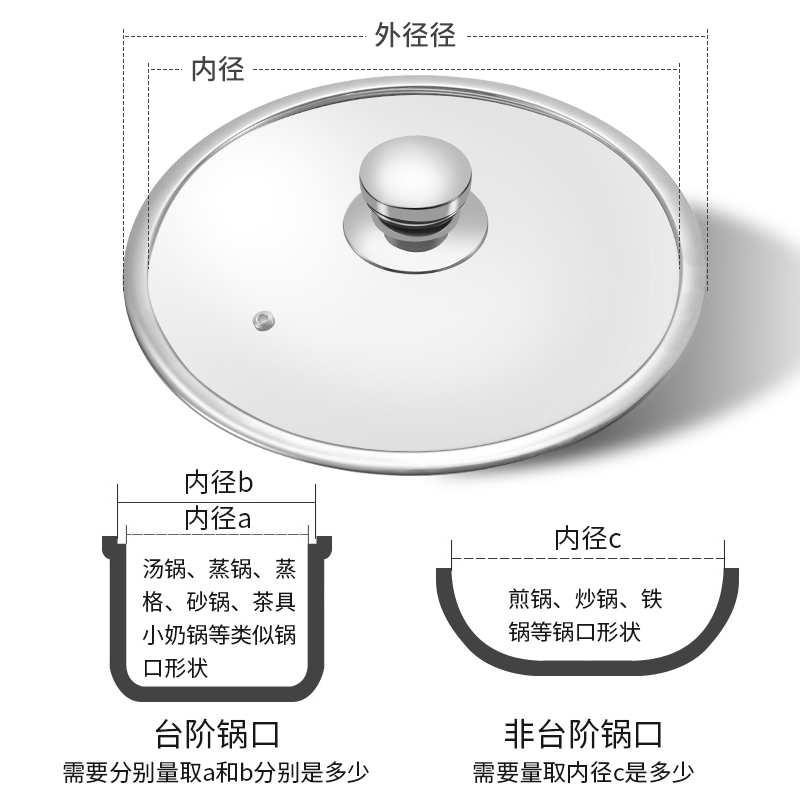 外径径

内径

内径b

内径a

汤锅、蒸锅、蒸格、砂锅、茶具小奶锅等类似锅口形状

台阶锅口

需要分别量取a和b分别是多少

内径c

煎锅、炒锅、铁锅等锅口形状

非台阶锅口

需要量取内径c是多少