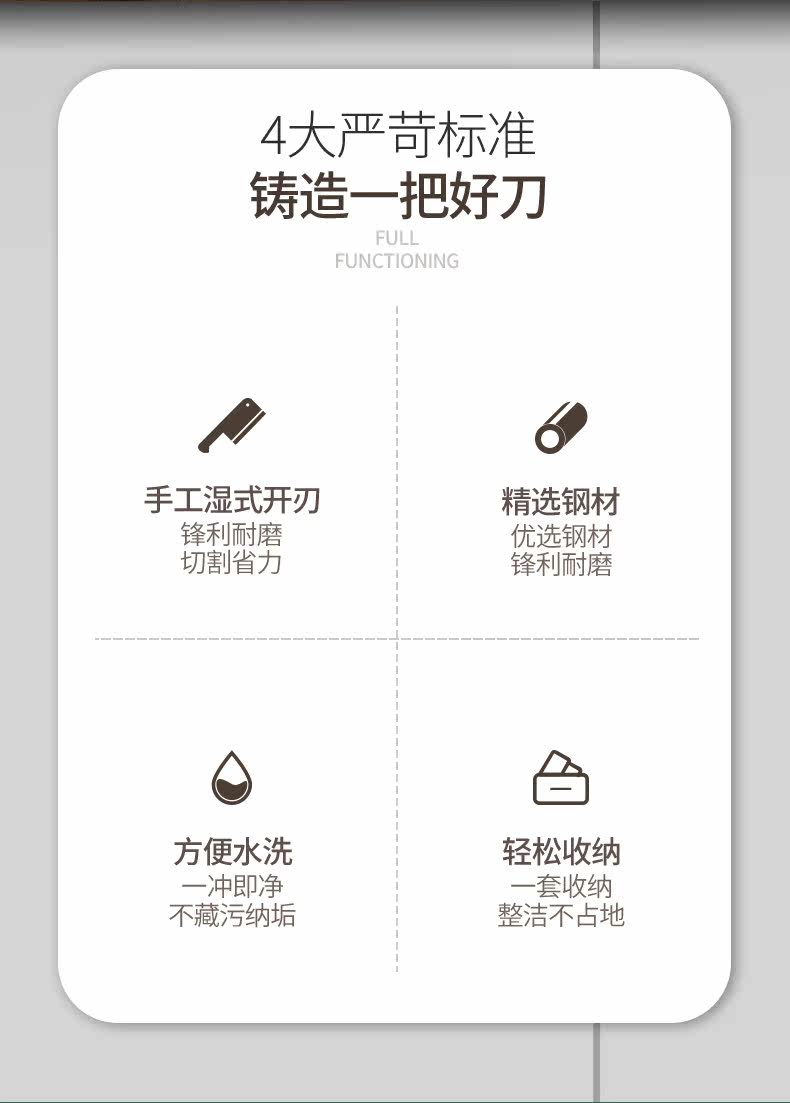 4大严苛标准
铸造一把好刀
FULL
FUNCTIONING

手工湿式开刃
锋利耐磨
切割省力

精选钢材
优选钢材
锋利耐磨

方便水洗
一冲即净
不藏污纳垢

轻松收纳
一套收纳
整洁不占地