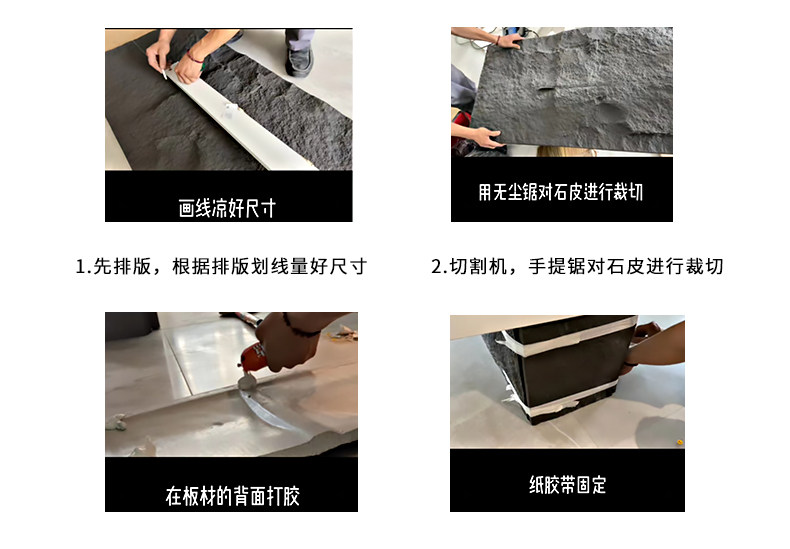 画线凉好尺寸

用无尘锯对石皮进行裁切

1.先排版，根据排版划线量好尺寸

2.切割机，手提锯对石皮进行裁切

在板材的背面打胶

纸胶带固定