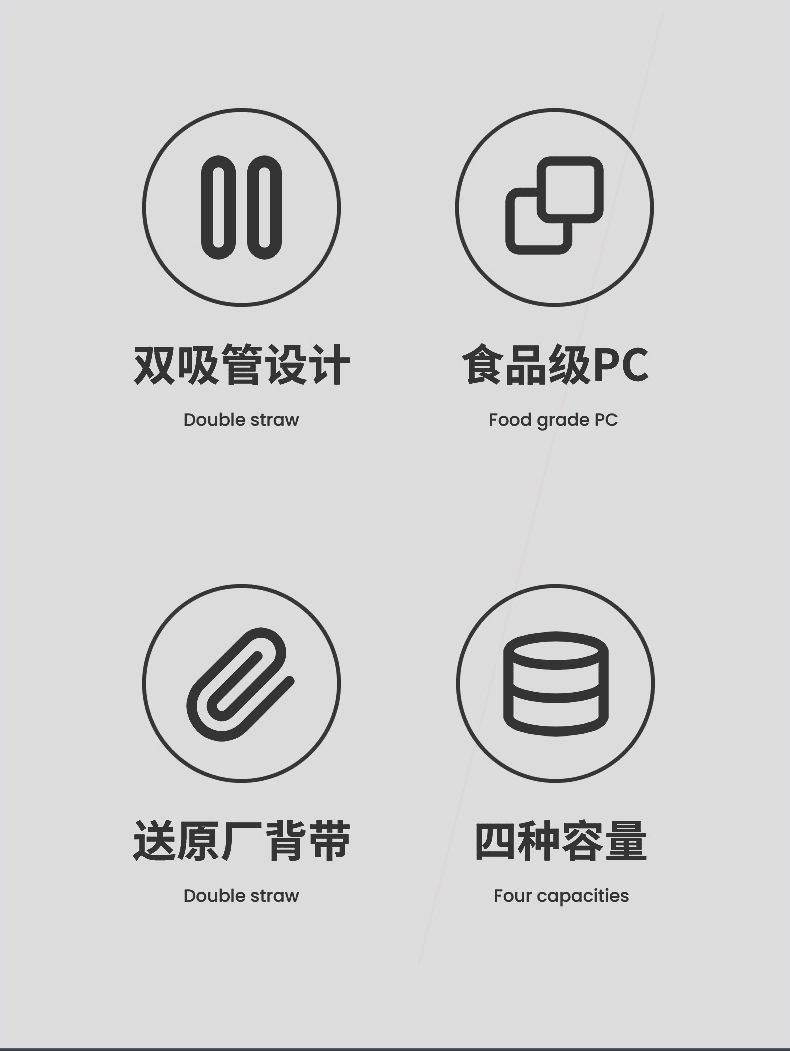 双吸管设计

Double straw

食品级PC

Food grade PC

送原厂背带

Double straw

四种容量

Four capacities