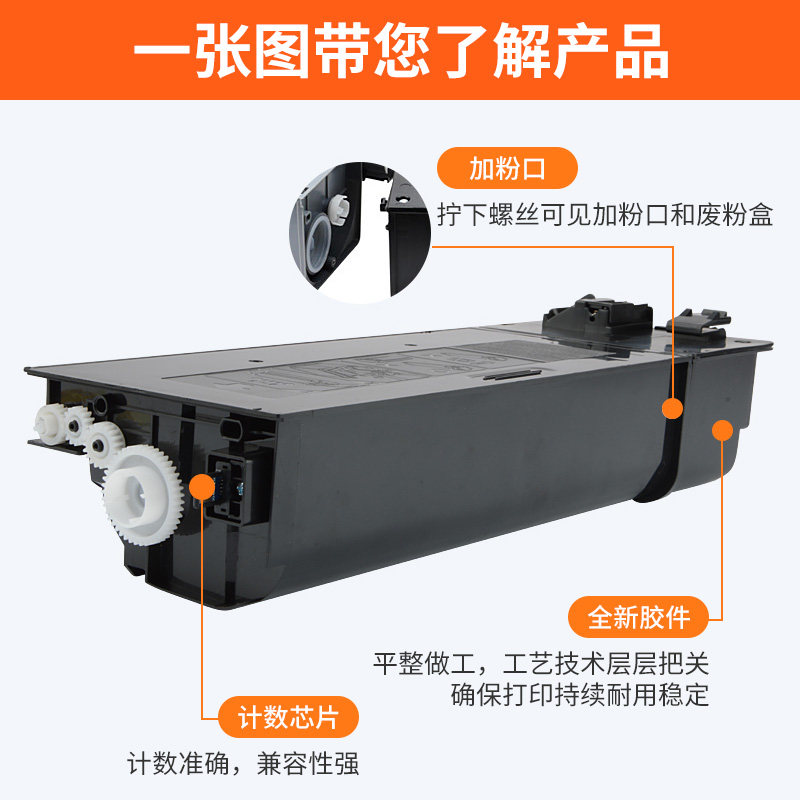 一张图带您了解产品

加粉口

拧下螺丝可见加粉口和废粉盒

全新胶件

平整做工，工艺技术层层把关
确保打印持续耐用稳定

计数芯片

计数准确，兼容性强